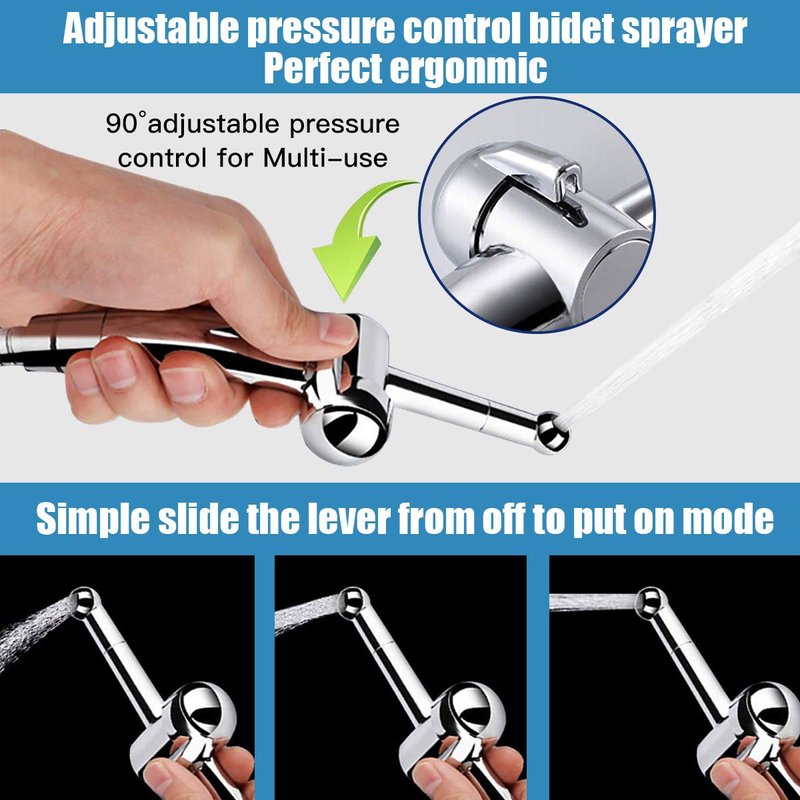 Adjustable pressure control bidet sprayer
Perfect ergonmic

90°adjustable pressure control for Multi-use

Simple slide the lever from off to put on mode