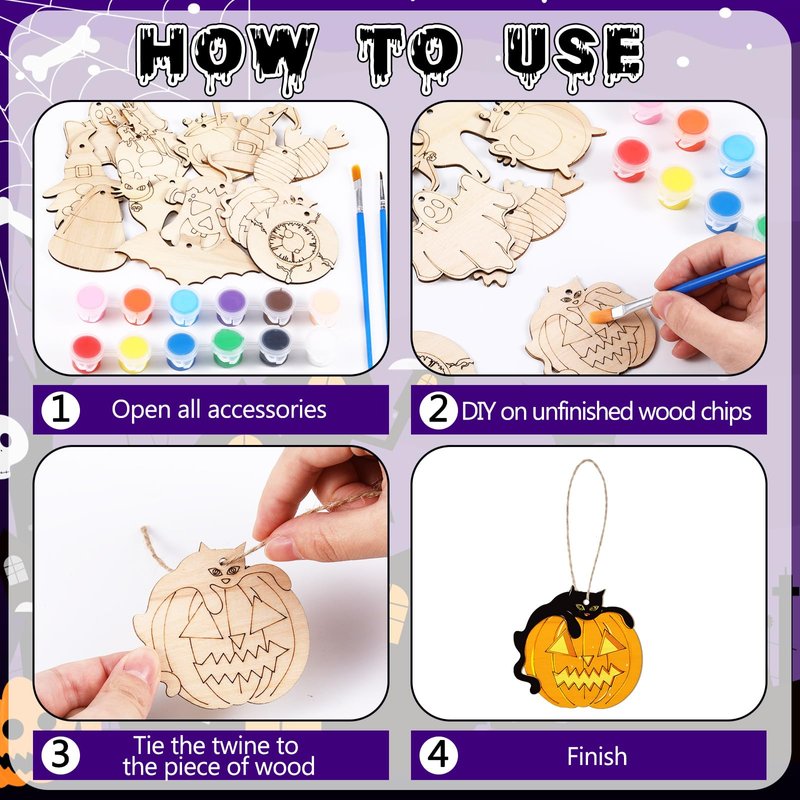 HOW TO USE

1 Open all accessories

2 DIY on unfinished wood chips

3 Tie the twine to the piece of wood

4 Finish