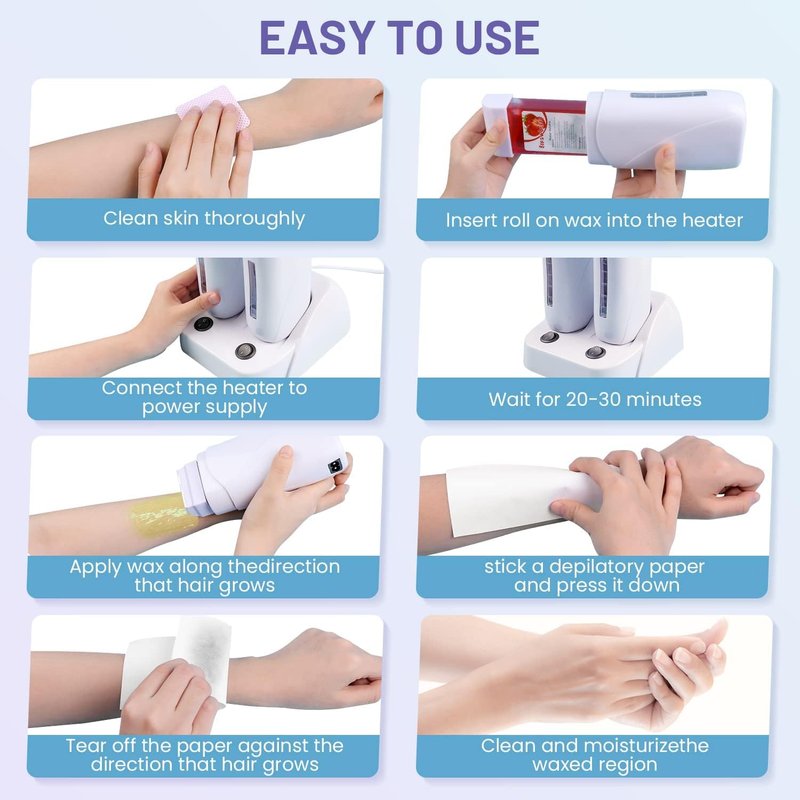 EASY TO USE

Clean skin thoroughly

Insert roll on wax into the heater

Connect the heater to power supply

Wait for 20-30 minutes

Apply wax along thedirection that hair grows

stick a depilatory paper and press it down

Tear off the paper against the direction that hair grows

Clean and moisturizethe waxed region