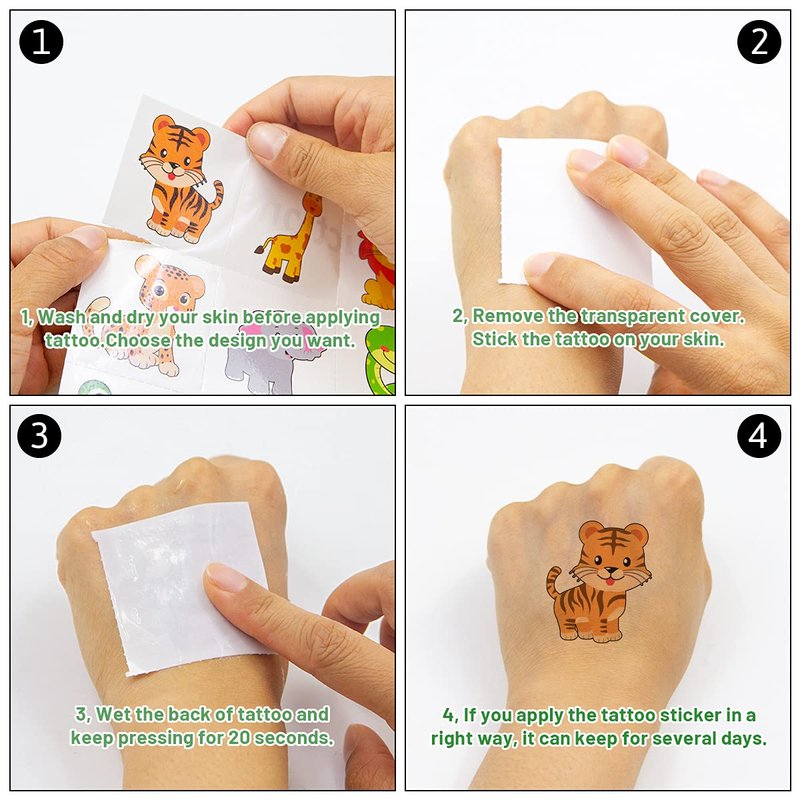 1

1, Wash and dry your skin before applying tattoo.Choose the design you want.

2

2, Remove the transparent cover. Stick the tattoo on your skin.

3

3, Wet the back of tattoo and keep pressing for 20 seconds.

4

4, If you apply the tattoo sticker in a right way, it can keep for several days.