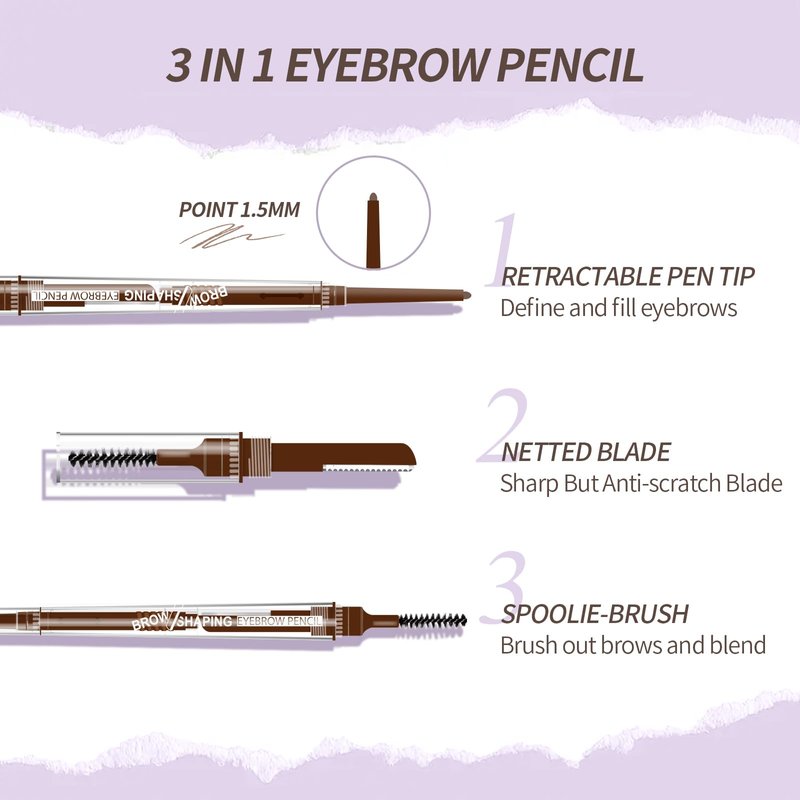 3 IN 1 EYEBROW PENCIL

POINT 1.5MM

BROW SHAPING EYEBROW PENCIL

1 RETRACTABLE PEN TIP
Define and fill eyebrows

2 NETTED BLADE
Sharp But Anti-scratch Blade

BROW SHAPING EYEBROW PENCIL

3 SPOOLIE-BRUSH
Brush out brows and blend