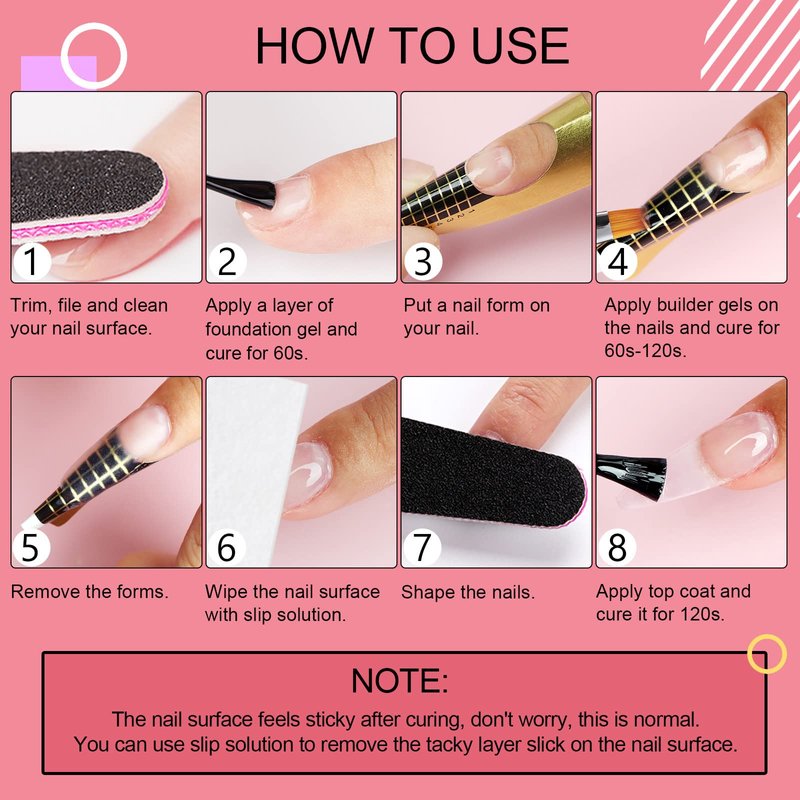 HOW TO USE

1
Trim, file and clean your nail surface.

2
Apply a layer of foundation gel and cure for 60s.

3
Put a nail form on your nail.

4
Apply builder gels on the nails and cure for 60s-120s.

5
Remove the forms.

6
Wipe the nail surface with slip solution.

7
Shape the nails.

8
Apply top coat and cure it for 120s.

NOTE:
The nail surface feels sticky after curing, don't worry, this is normal.
You can use slip solution to remove the tacky layer slick on the nail surface.