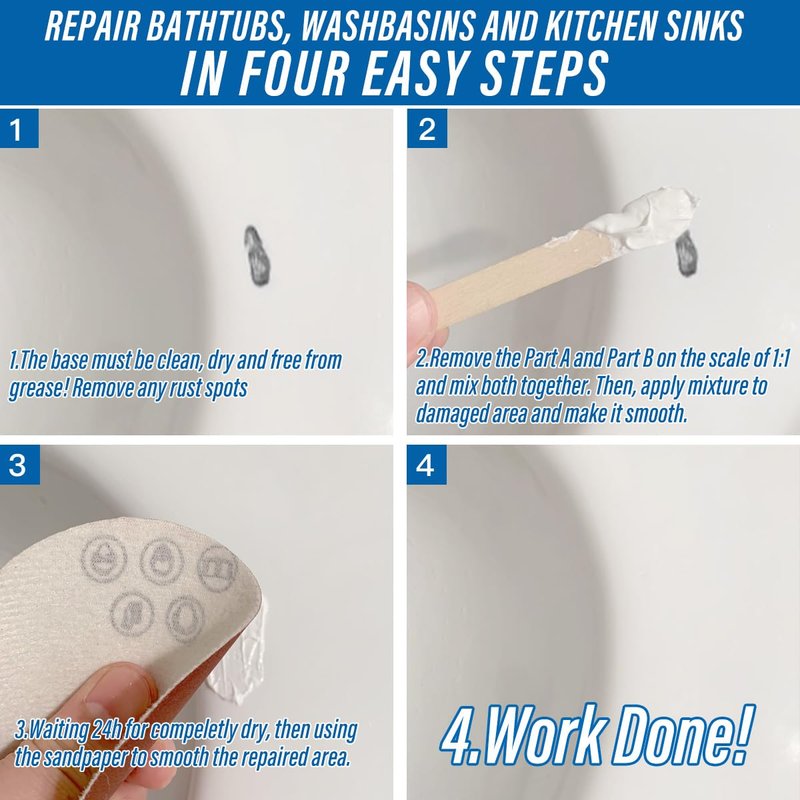 REPAIR BATHTUBS, WASHBASINS AND KITCHEN SINKS
IN FOUR EASY STEPS

1

1.The base must be clean, dry and free from grease! Remove any rust spots

2

2.Remove the Part A and Part B on the scale of 1:1 and mix both together. Then, apply mixture to damaged area and make it smooth.

3

3.Waiting 24h for compeletly dry, then using the sandpaper to smooth the repaired area.

4

4.Work Done!