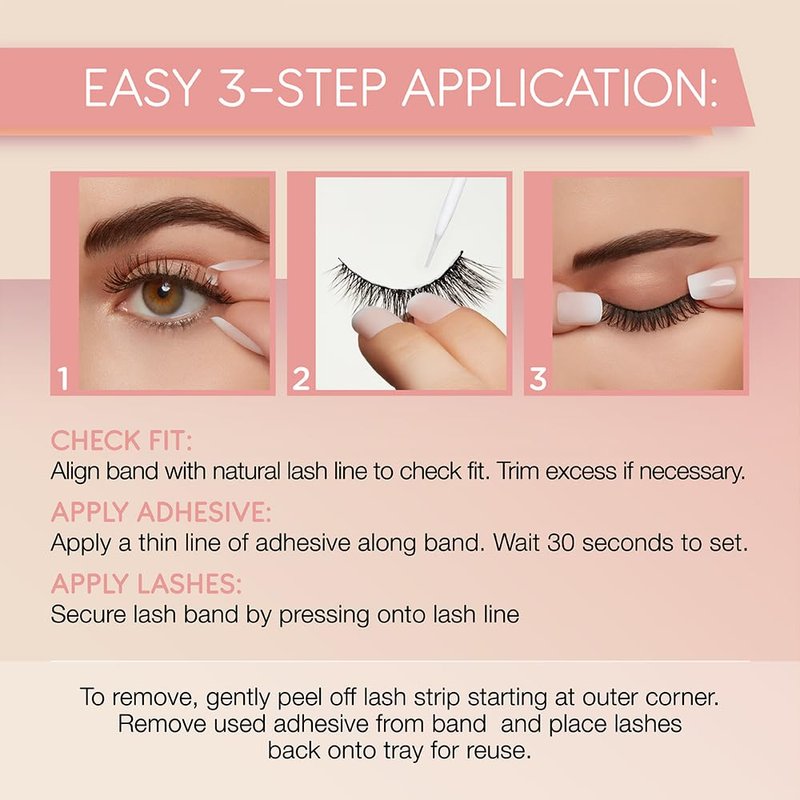 EASY 3-STEP APPLICATION:

1

2

3

CHECK FIT:
Align band with natural lash line to check fit. Trim excess if necessary.

APPLY ADHESIVE:
Apply a thin line of adhesive along band. Wait 30 seconds to set.

APPLY LASHES:
Secure lash band by pressing onto lash line

To remove, gently peel off lash strip starting at outer corner. Remove used adhesive from band and place lashes back onto tray for reuse.