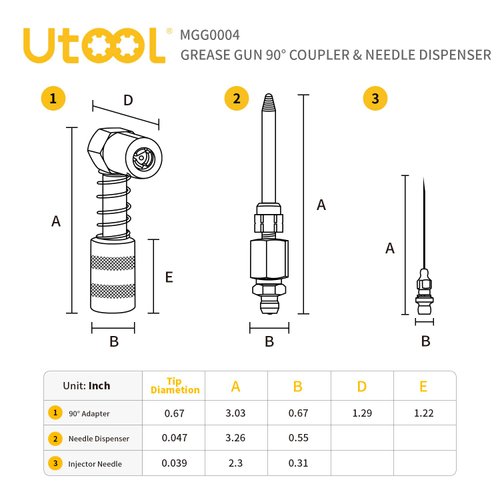 UtOOL®
MGG0004
GREASE GUN 90° COUPLER & NEEDLE DISPENSER

1
D
A
E
B

2
A
B

3
A
B

| Unit: Inch | Tip Diametion | A | B | D | E |
|---|---|---|---|---|---|
| 1 90° Adapter | 0.67 | 3.03 | 0.67 | 1.29 | 1.22 |
| 2 Needle Dispenser | 0.047 | 3.26 | 0.55 | | |
| 3 Injector Needle | 0.039 | 2.3 | 0.31 | | |