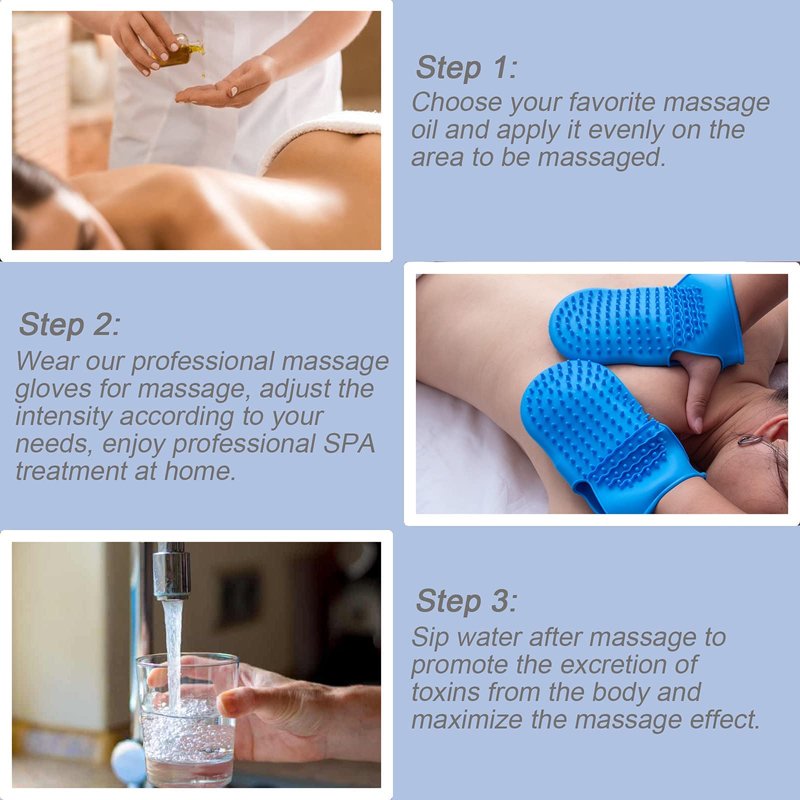 Step 1:
Choose your favorite massage oil and apply it evenly on the area to be massaged.

Step 2:
Wear our professional massage gloves for massage, adjust the intensity according to your needs, enjoy professional SPA treatment at home.

Step 3:
Sip water after massage to promote the excretion of toxins from the body and maximize the massage effect.