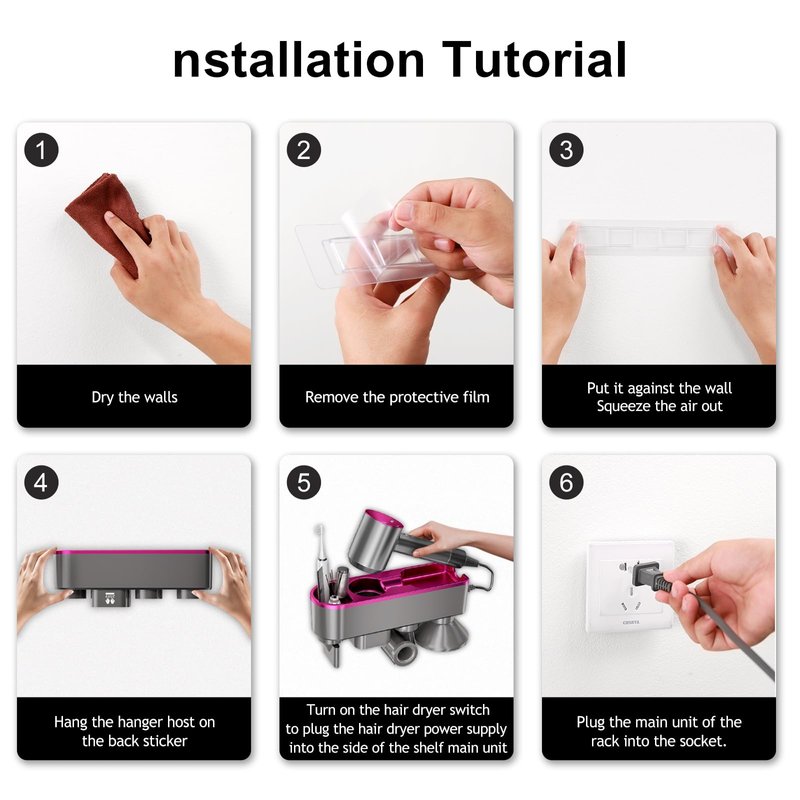 nstallation Tutorial

1

Dry the walls

2

Remove the protective film

3

Put it against the wall
Squeeze the air out

4

Hang the hanger host on the back sticker

5

Turn on the hair dryer switch to plug the hair dryer power supply into the side of the shelf main unit

6

Plug the main unit of the rack into the socket.