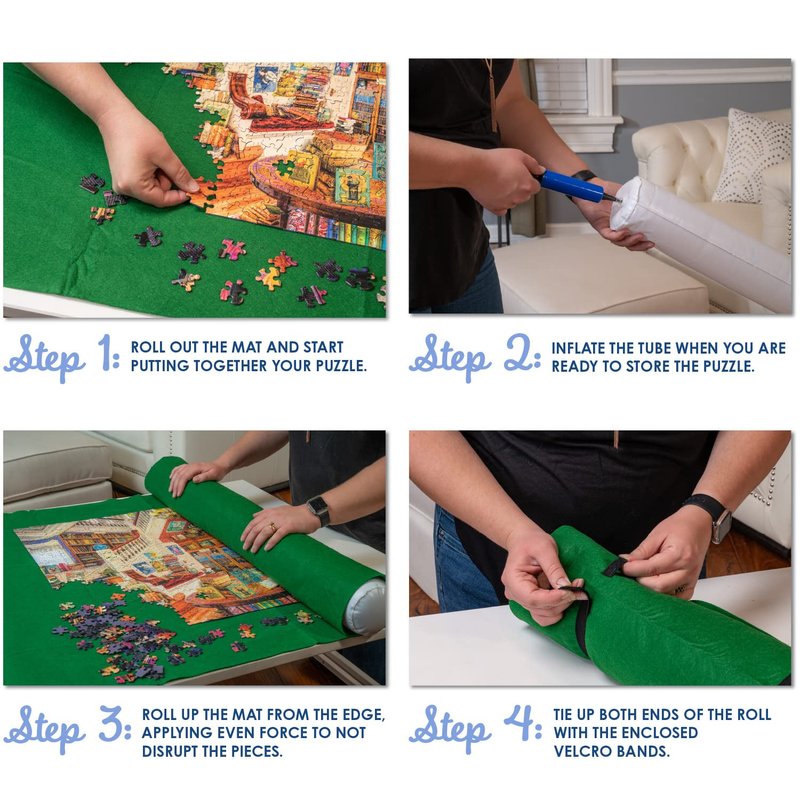 Step 1: ROLL OUT THE MAT AND START PUTTING TOGETHER YOUR PUZZLE.

Step 2: INFLATE THE TUBE WHEN YOU ARE READY TO STORE THE PUZZLE.

Step 3: ROLL UP THE MAT FROM THE EDGE, APPLYING EVEN FORCE TO NOT DISRUPT THE PIECES.

Step 4: TIE UP BOTH ENDS OF THE ROLL WITH THE ENCLOSED VELCRO BANDS.