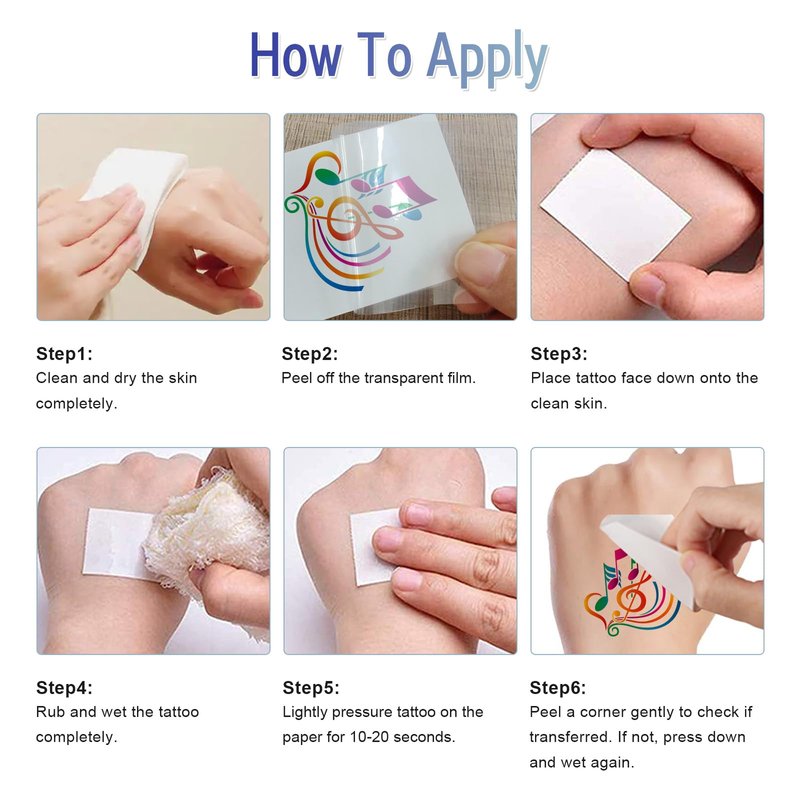 How To Apply

Step1:
Clean and dry the skin completely.

Step2:
Peel off the transparent film.

Step3:
Place tattoo face down onto the clean skin.

Step4:
Rub and wet the tattoo completely.

Step5:
Lightly pressure tattoo on the paper for 10-20 seconds.

Step6:
Peel a corner gently to check if transferred. If not, press down and wet again.