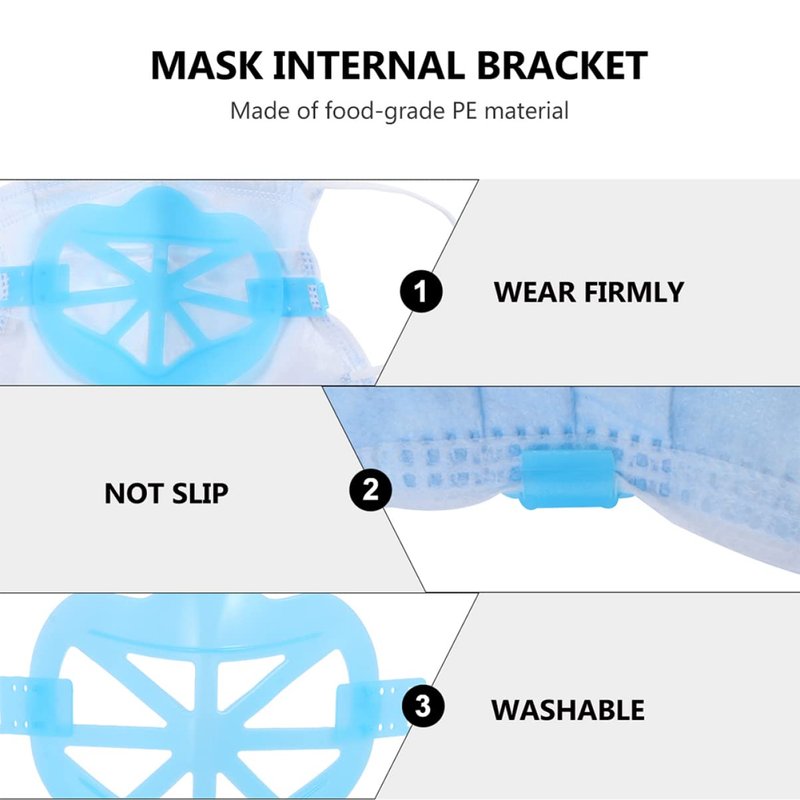 MASK INTERNAL BRACKET

Made of food-grade PE material

1 WEAR FIRMLY

NOT SLIP 2

3 WASHABLE