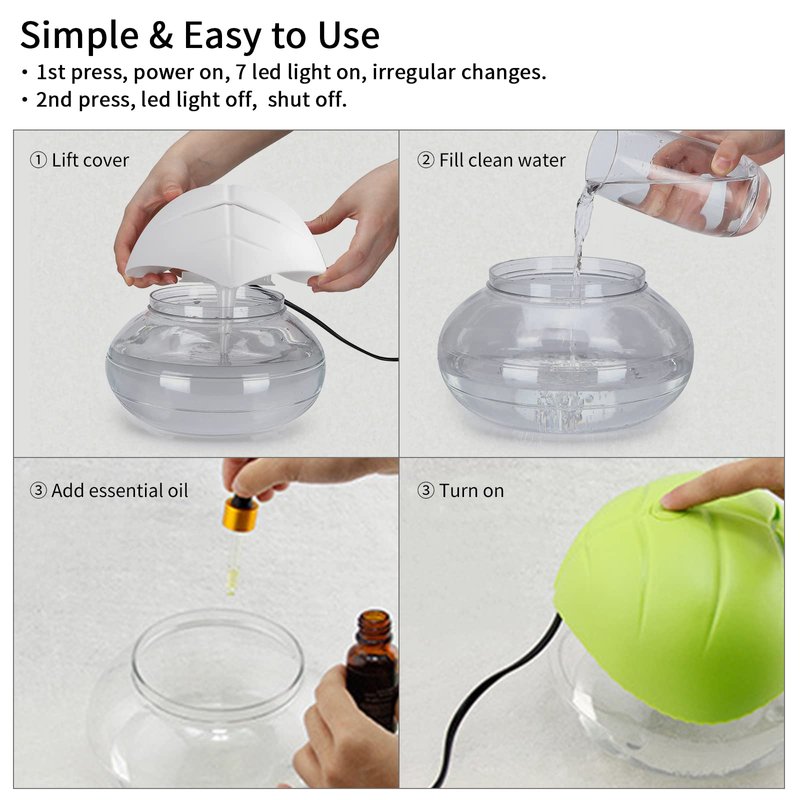 Simple & Easy to Use
• 1st press, power on, 7 led light on, irregular changes.
• 2nd press, led light off,  shut off.

① Lift cover

② Fill clean water

③ Add essential oil

③ Turn on