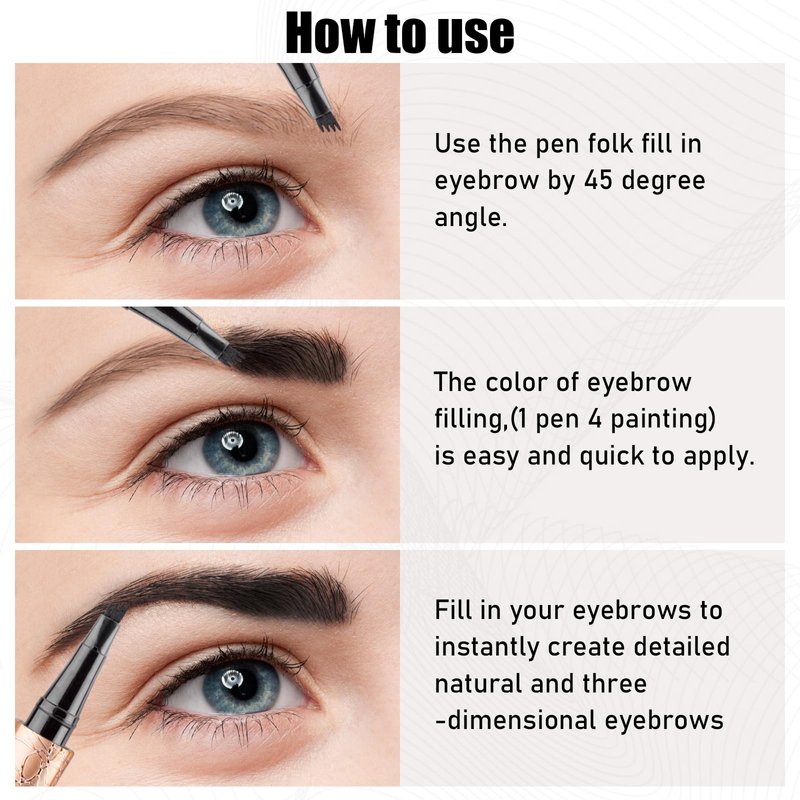 How to use

Use the pen folk fill in eyebrow by 45 degree angle.

The color of eyebrow filling,(1 pen 4 painting) is easy and quick to apply.

Fill in your eyebrows to instantly create detailed natural and three -dimensional eyebrows