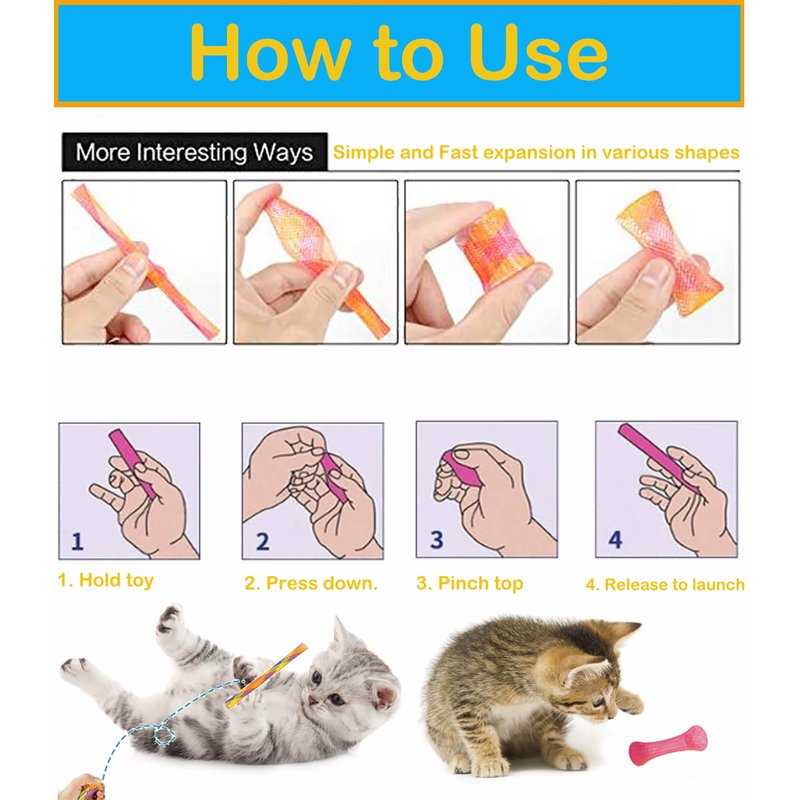 How to Use

More Interesting Ways Simple and Fast expansion in various shapes

1

2

3

4

1. Hold toy

2. Press down.

3. Pinch top

4. Release to launch