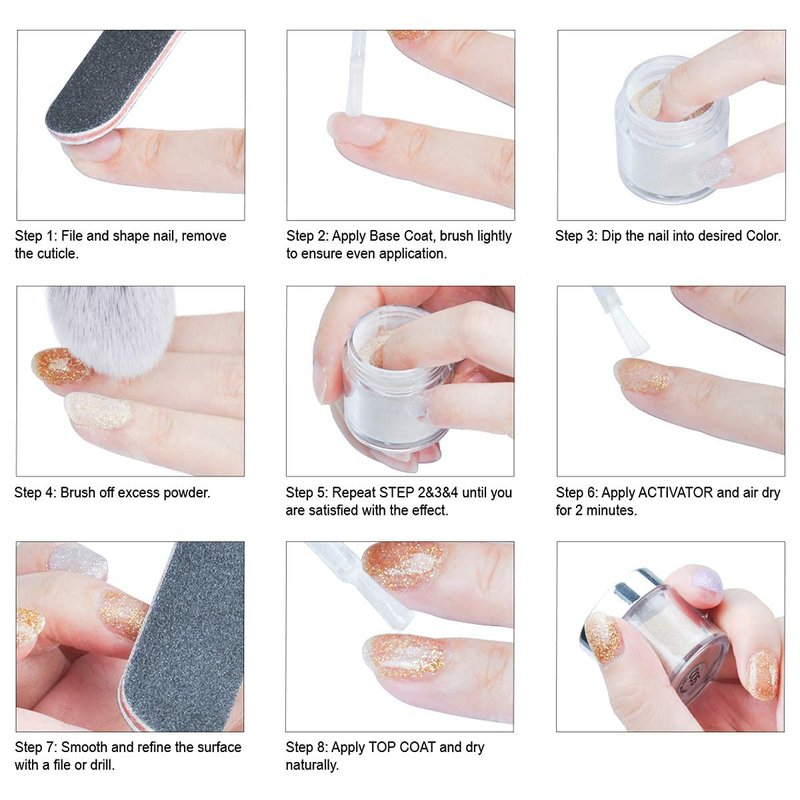 Step 1: File and shape nail, remove the cuticle.

Step 2: Apply Base Coat, brush lightly to ensure even application.

Step 3: Dip the nail into desired Color.

Step 4: Brush off excess powder.

Step 5: Repeat STEP 2&3&4 until you are satisfied with the effect.

Step 6: Apply ACTIVATOR and air dry for 2 minutes.

Step 7: Smooth and refine the surface with a file or drill.

Step 8: Apply TOP COAT and dry naturally.

105