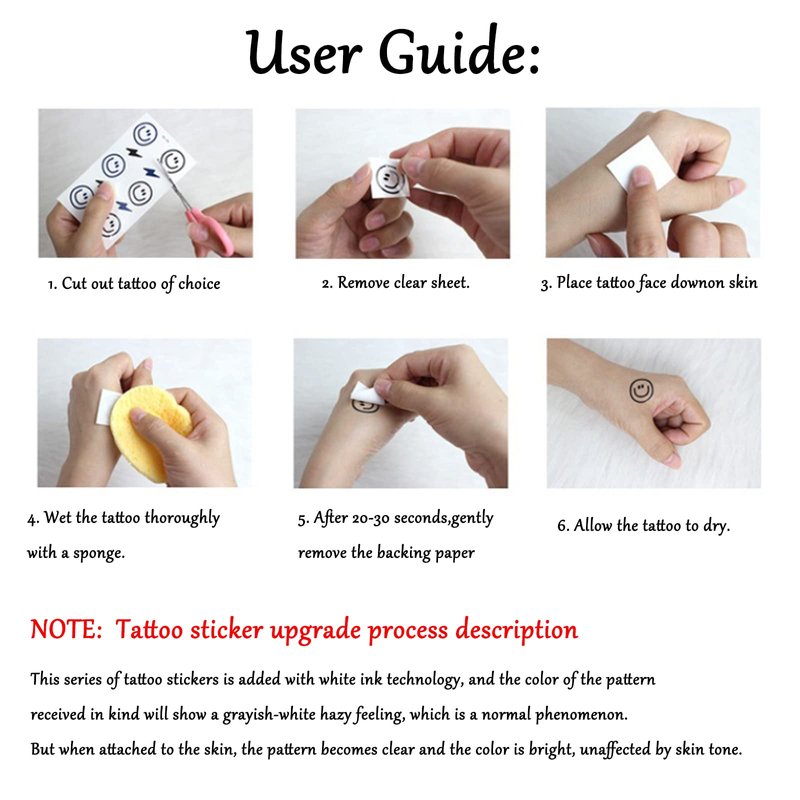 User Guide:

1. Cut out tattoo of choice

2. Remove clear sheet.

3. Place tattoo face downon skin

4. Wet the tattoo thoroughly with a sponge.

5. After 20-30 seconds,gently remove the backing paper

6. Allow the tattoo to dry.

NOTE: Tattoo sticker upgrade process description

This series of tattoo stickers is added with white ink technology, and the color of the pattern received in kind will show a grayish-white hazy feeling, which is a normal phenomenon.
But when attached to the skin, the pattern becomes clear and the color is bright, unaffected by skin tone.