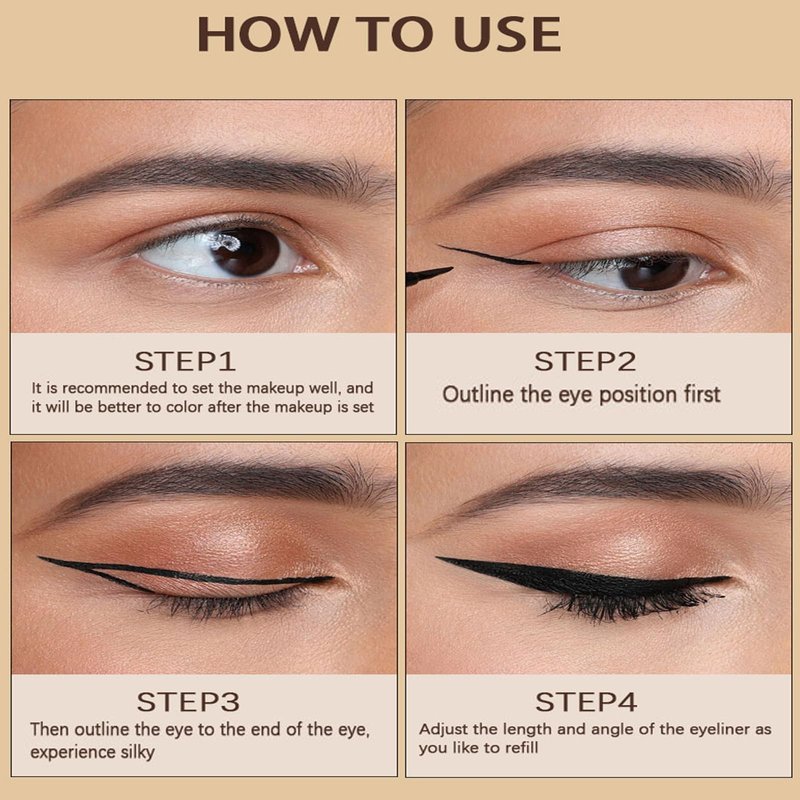 HOW TO USE

STEP1
It is recommended to set the makeup well, and it will be better to color after the makeup is set

STEP2
Outline the eye position first

STEP3
Then outline the eye to the end of the eye, experience silky

STEP4
Adjust the length and angle of the eyeliner as you like to refill