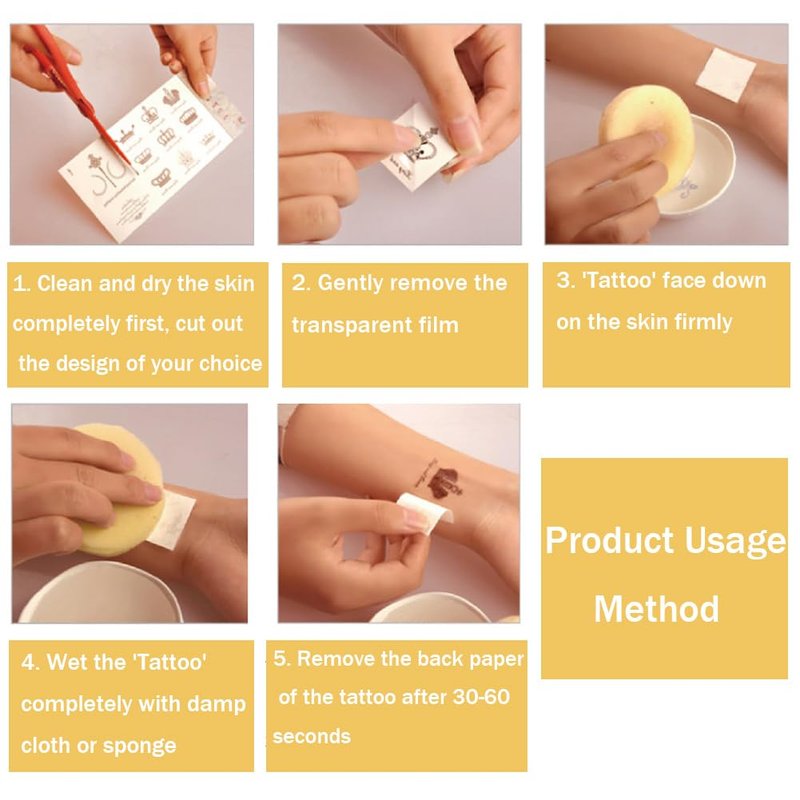 1. Clean and dry the skin completely first, cut out the design of your choice

2. Gently remove the transparent film

3. 'Tattoo' face down on the skin firmly

4. Wet the 'Tattoo' completely with damp cloth or sponge

5. Remove the back paper of the tattoo after 30-60 seconds

Product Usage Method