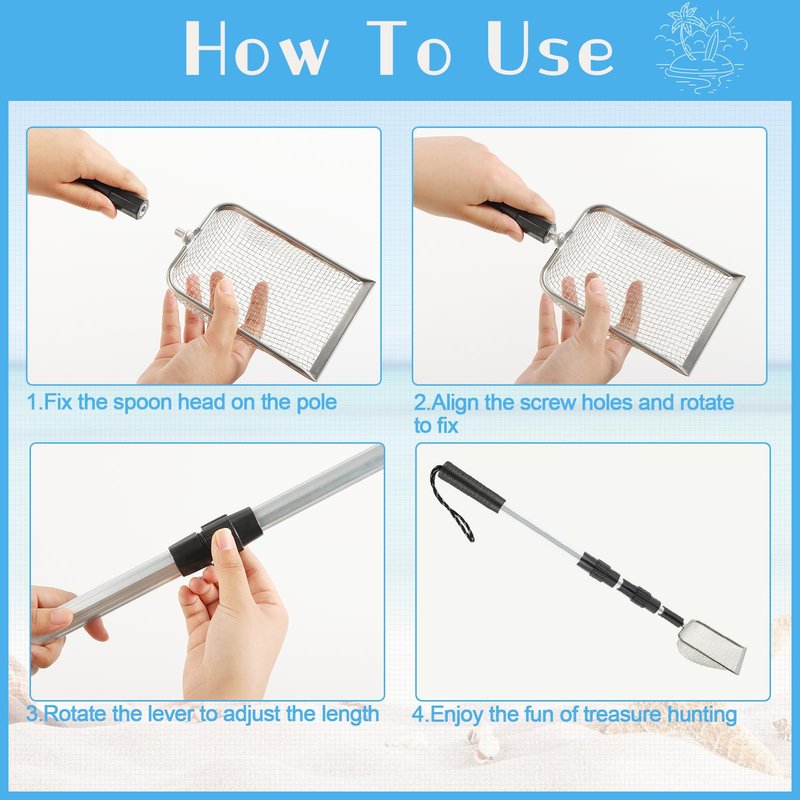 How To Use

1.Fix the spoon head on the pole

2.Align the screw holes and rotate to fix

3.Rotate the lever to adjust the length

4.Enjoy the fun of treasure hunting