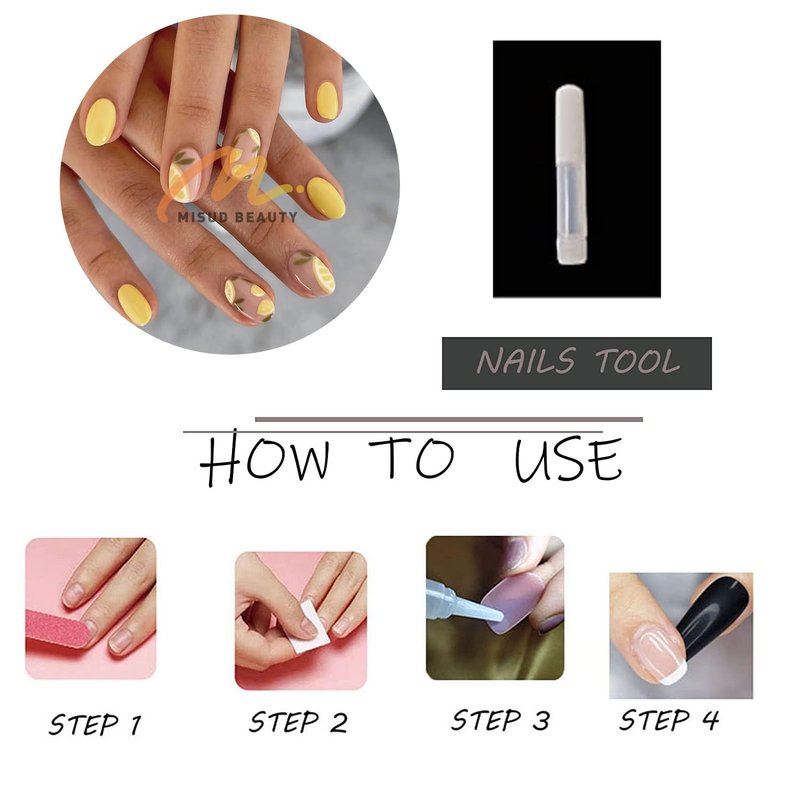 MISUD BEAUTY

NAILS TOOL

HOW TO USE

STEP 1

STEP 2

STEP 3

STEP 4