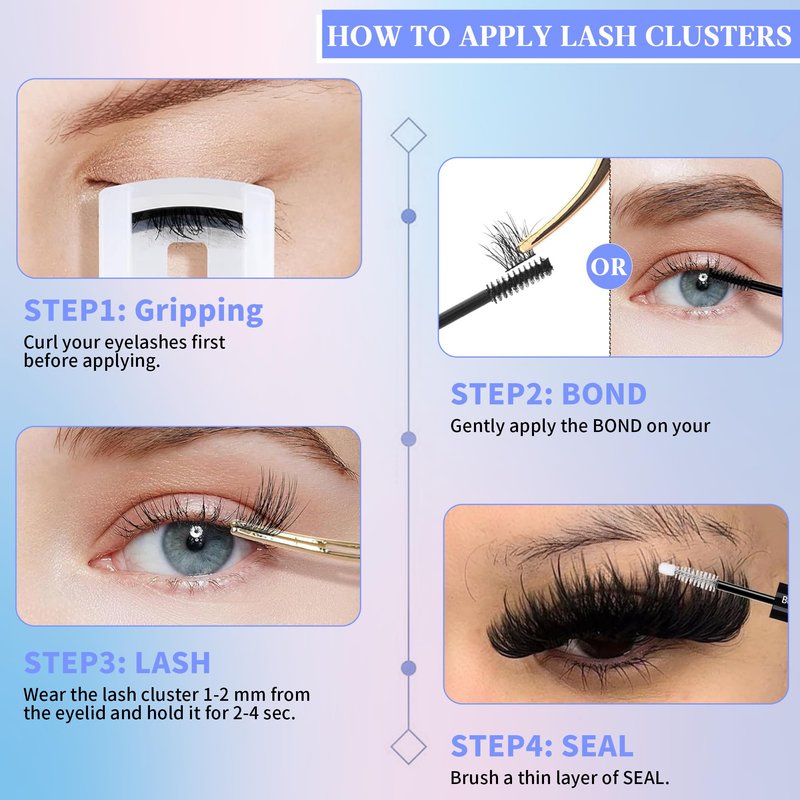 HOW TO APPLY LASH CLUSTERS

STEP1: Gripping
Curl your eyelashes first before applying.

OR

STEP2: BOND
Gently apply the BOND on your

STEP3: LASH
Wear the lash cluster 1-2 mm from the eyelid and hold it for 2-4 sec.

STEP4: SEAL
Brush a thin layer of SEAL.