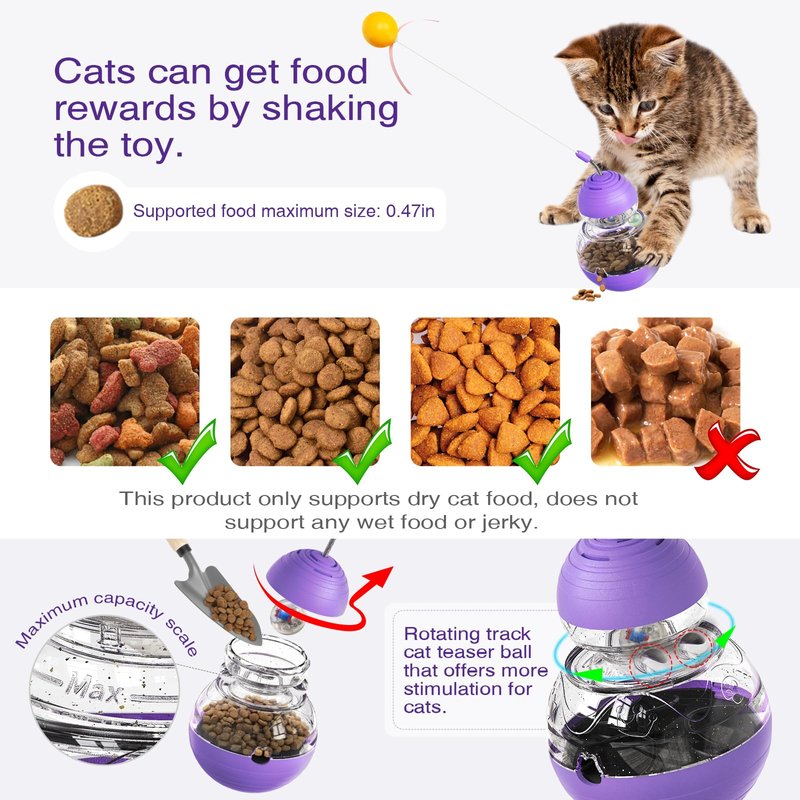 Cats can get food rewards by shaking the toy.

Supported food maximum size: 0.47in

This product only supports dry cat food, does not support any wet food or jerky.

Maximum capacity scale

Max

Rotating track cat teaser ball that offers more stimulation for cats.