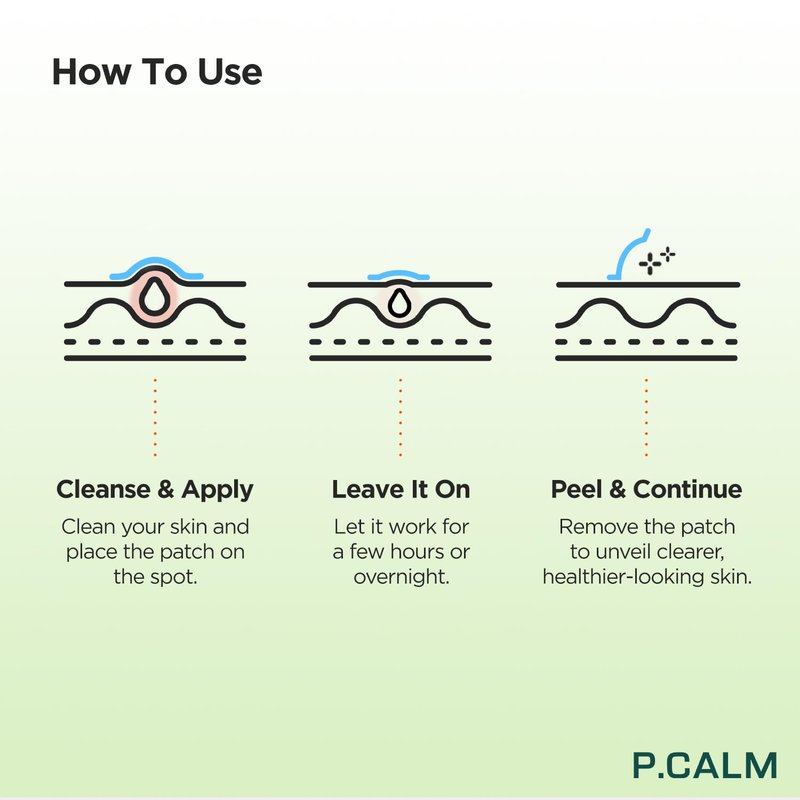 How To Use

Cleanse & Apply
Clean your skin and place the patch on the spot.

Leave It On
Let it work for a few hours or overnight.

Peel & Continue
Remove the patch to unveil clearer, healthier-looking skin.

P.CALM