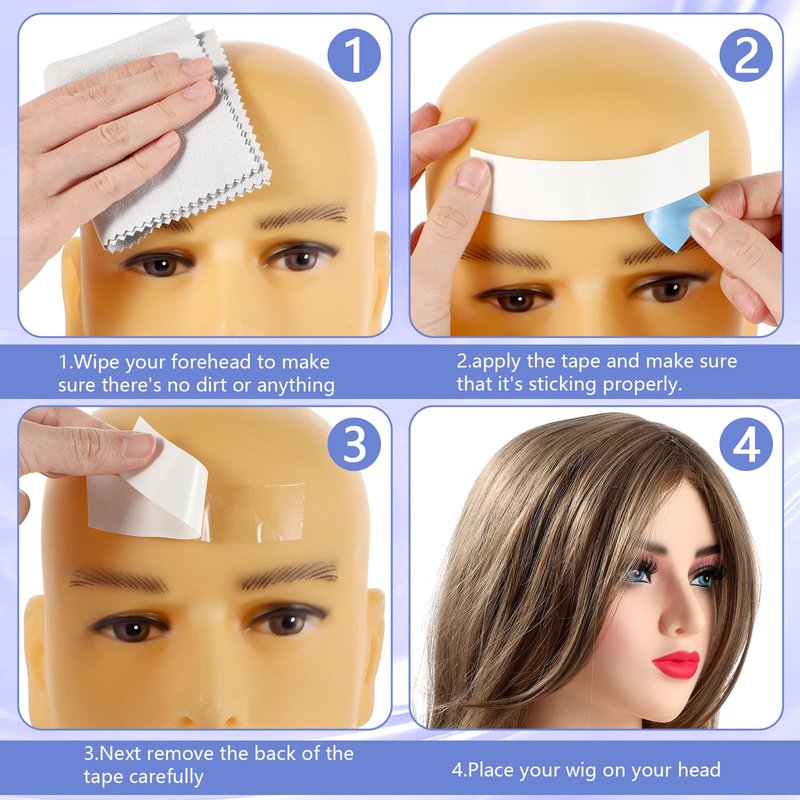 1

2

1.Wipe your forehead to make sure there's no dirt or anything

2.apply the tape and make sure that it's sticking properly.

3

4

3.Next remove the back of the tape carefully

4.Place your wig on your head