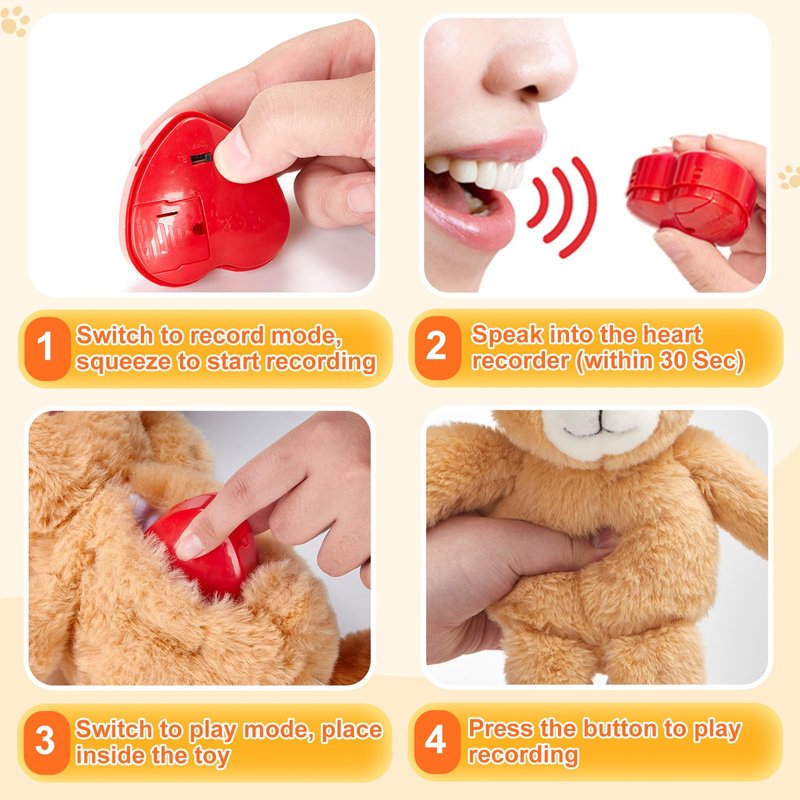 1 Switch to record mode, squeeze to start recording

2 Speak into the heart recorder (within 30 Sec)

3 Switch to play mode, place inside the toy

4 Press the button to play recording