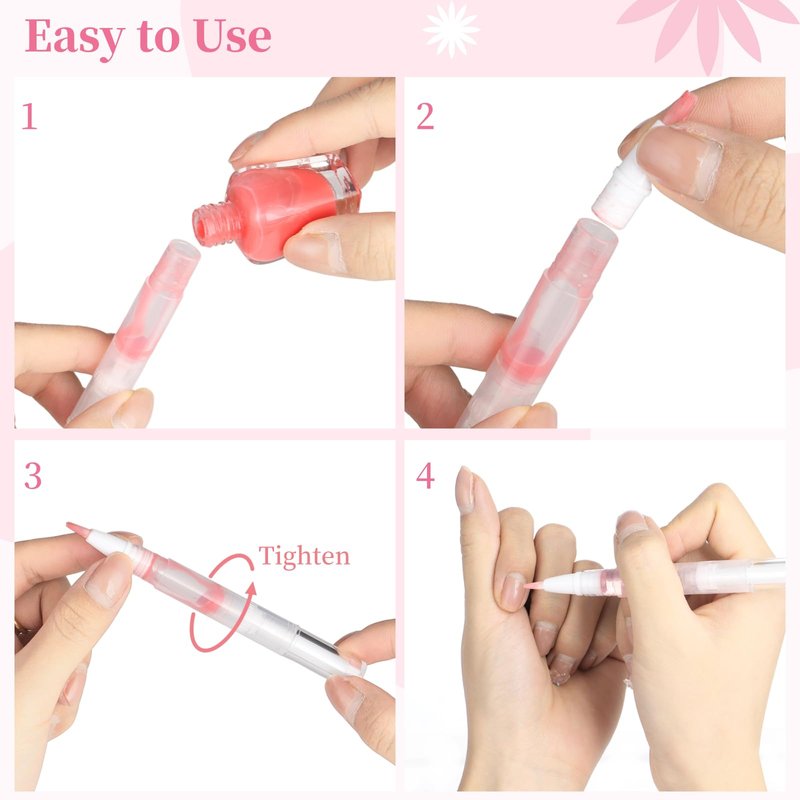 Easy to Use

1

2

3

Tighten

4