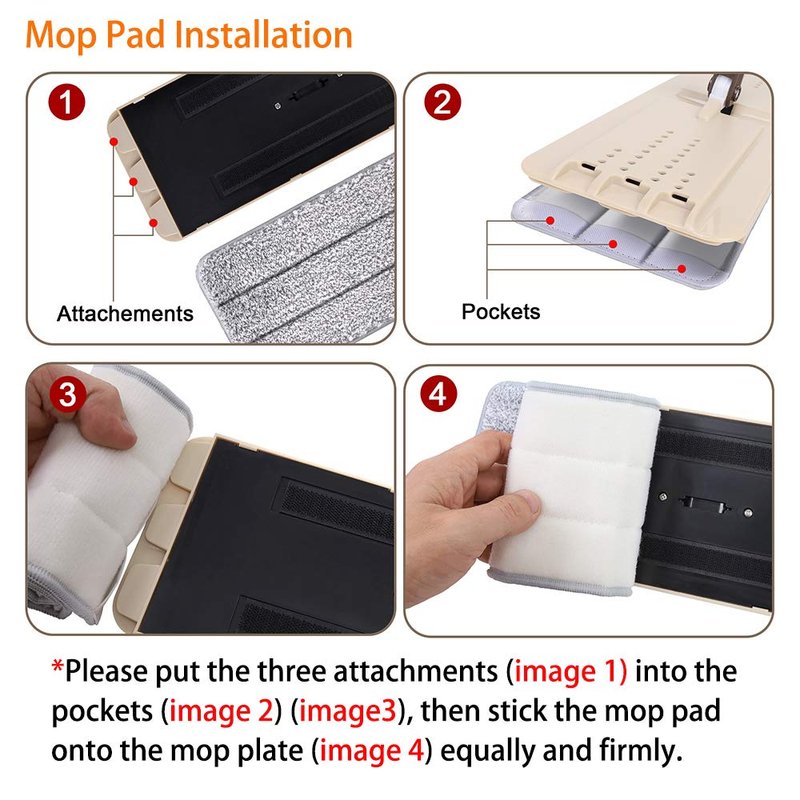 Mop Pad Installation

1

Attachements

2

Pockets

3

4

*Please put the three attachments (image 1) into the pockets (image 2) (image3), then stick the mop pad onto the mop plate (image 4) equally and firmly.