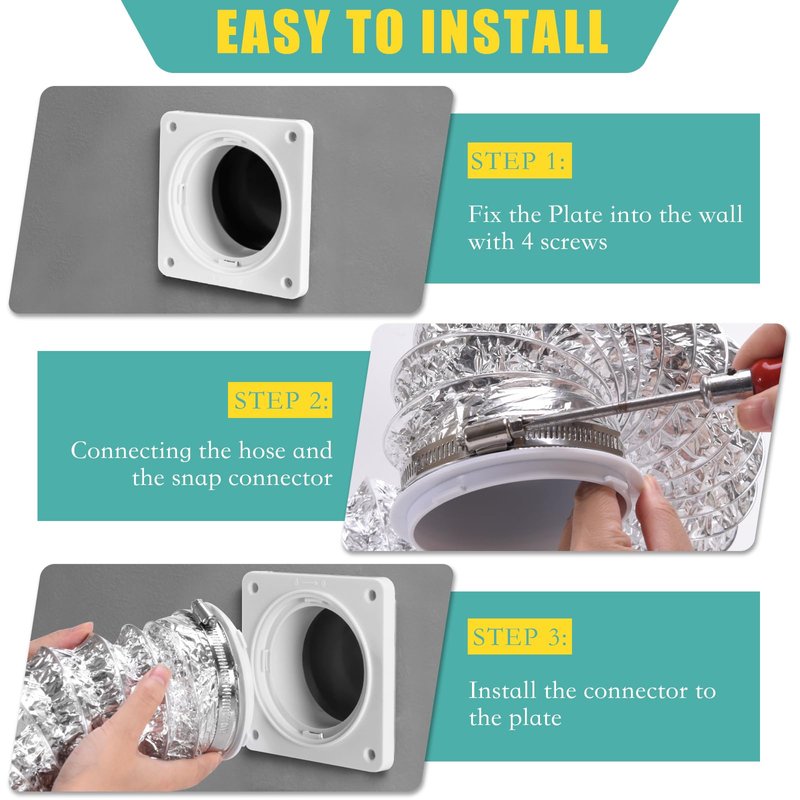 EASY TO INSTALL

STEP 1:

Fix the Plate into the wall with 4 screws

STEP 2:

Connecting the hose and the snap connector

STEP 3:

Install the connector to the plate