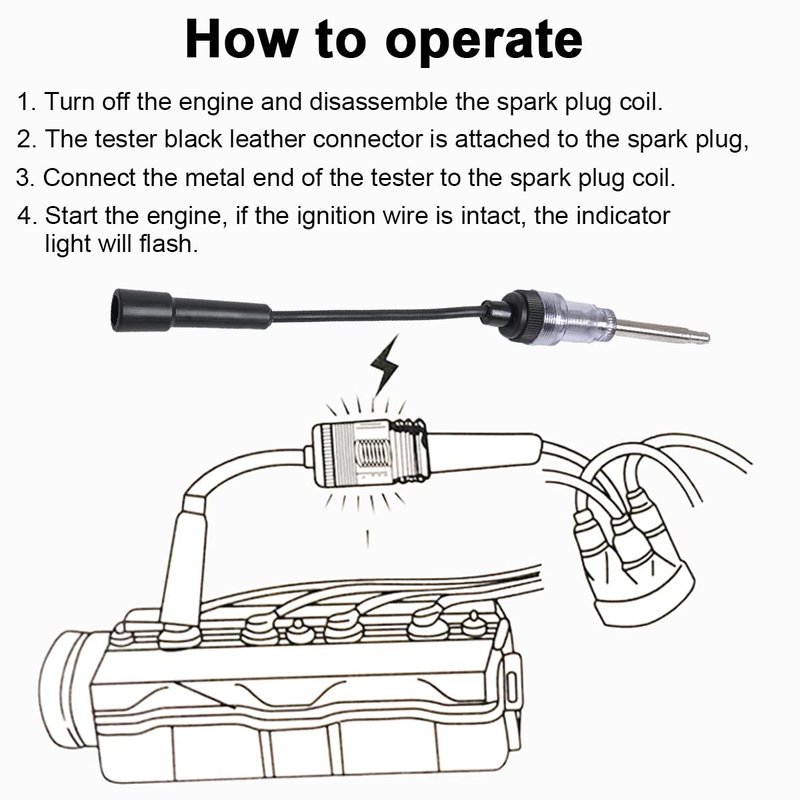 How to operate

1. Turn off the engine and disassemble the spark plug coil.

2. The tester black leather connector is attached to the spark plug,

3. Connect the metal end of the tester to the spark plug coil.

4. Start the engine, if the ignition wire is intact, the indicator light will flash.