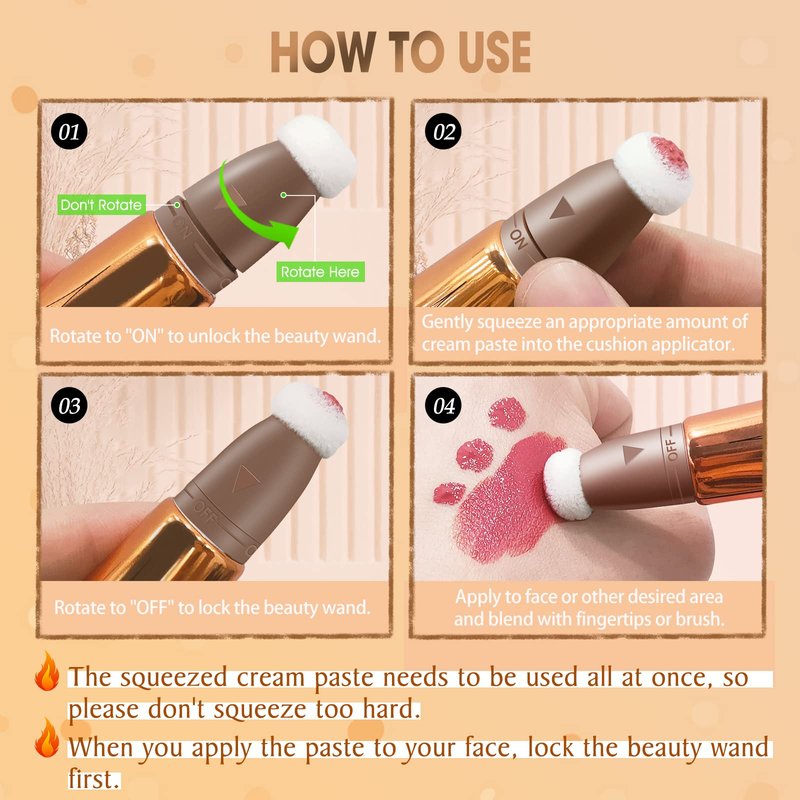 HOW TO USE

01

Don't Rotate

ON

Rotate Here

Rotate to "ON" to unlock the beauty wand.

02

ON

Gently squeeze an appropriate amount of cream paste into the cushion applicator.

03

OFF

Rotate to "OFF" to lock the beauty wand.

04

OFF

Apply to face or other desired area and blend with fingertips or brush.

The squeezed cream paste needs to be used all at once, so please don't squeeze too hard.

When you apply the paste to your face, lock the beauty wand first.