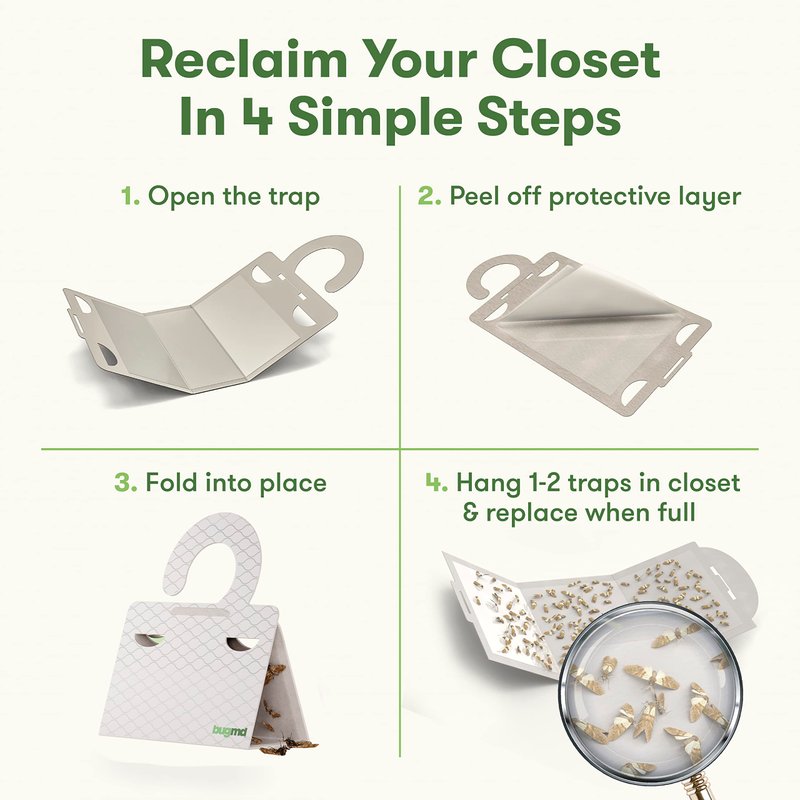 Reclaim Your Closet In 4 Simple Steps

1. Open the trap

2. Peel off protective layer

3. Fold into place

bugmd

4. Hang 1-2 traps in closet & replace when full