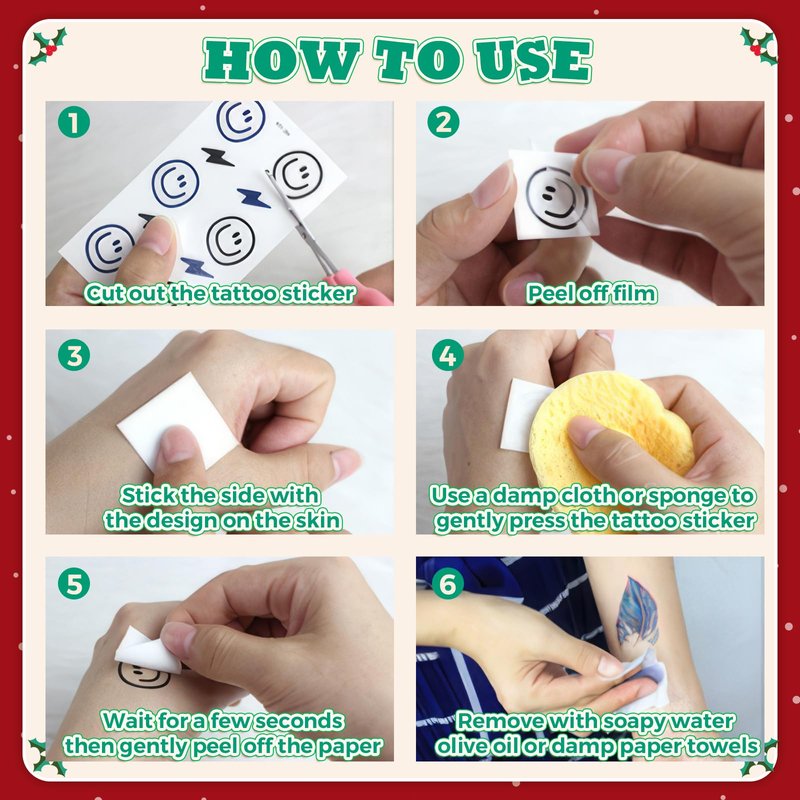 HOW TO USE

1
Cut out the tattoo sticker

2
Peel off film

3
Stick the side with the design on the skin

4
Use a damp cloth or sponge to gently press the tattoo sticker

5
Wait for a few seconds then gently peel off the paper

6
Remove with soapy water olive oil or damp paper towels