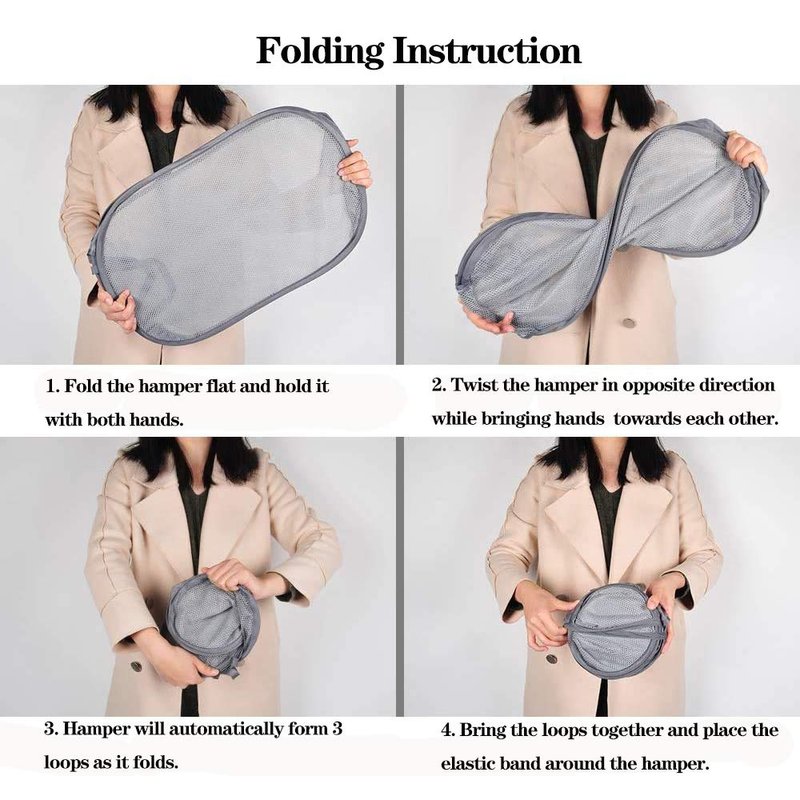 Folding Instruction

1. Fold the hamper flat and hold it with both hands.

2. Twist the hamper in opposite direction while bringing hands  towards each other.

3. Hamper will automatically form 3 loops as it folds.

4. Bring the loops together and place the elastic band around the hamper.