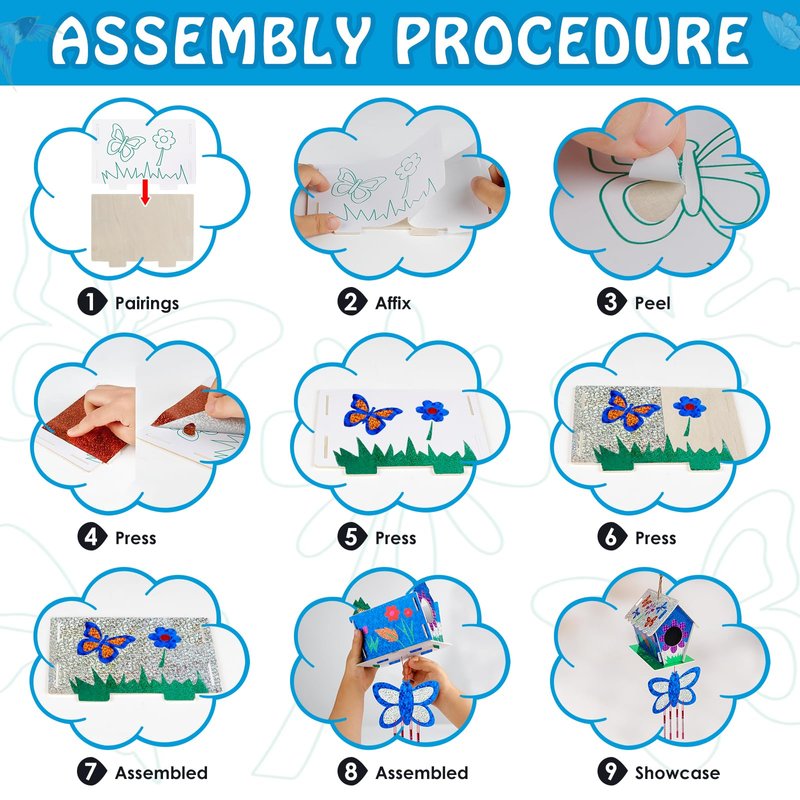 ASSEMBLY PROCEDURE

1 Pairings

2 Affix

3 Peel

4 Press

5 Press

6 Press

7 Assembled

8 Assembled

9 Showcase