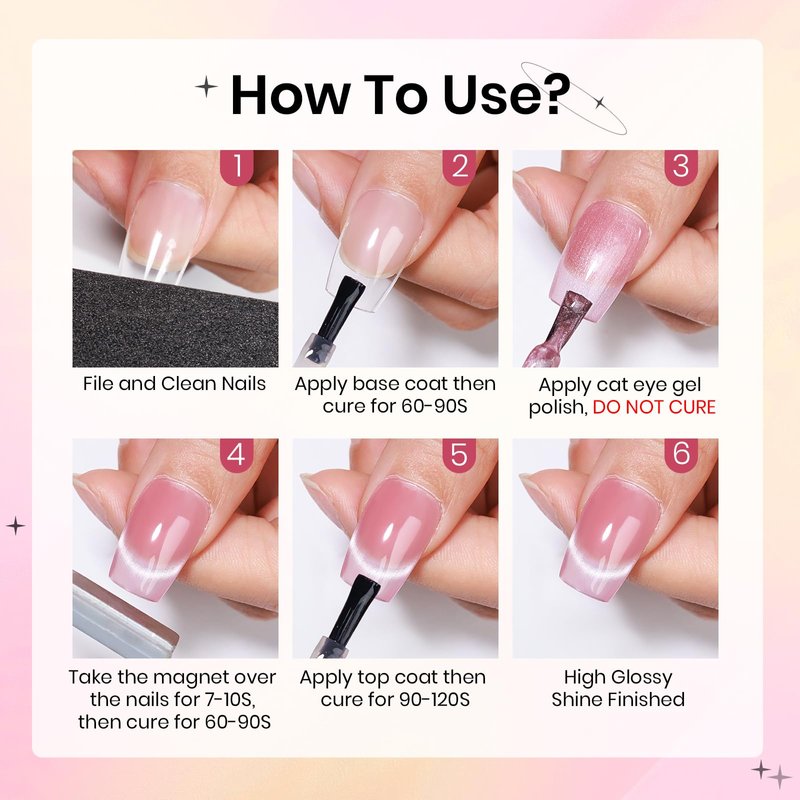 How To Use?

1
File and Clean Nails

2
Apply base coat then cure for 60-90S

3
Apply cat eye gel polish, DO NOT CURE

4
Take the magnet over the nails for 7-10S, then cure for 60-90S

5
Apply top coat then cure for 90-120S

6
High Glossy Shine Finished