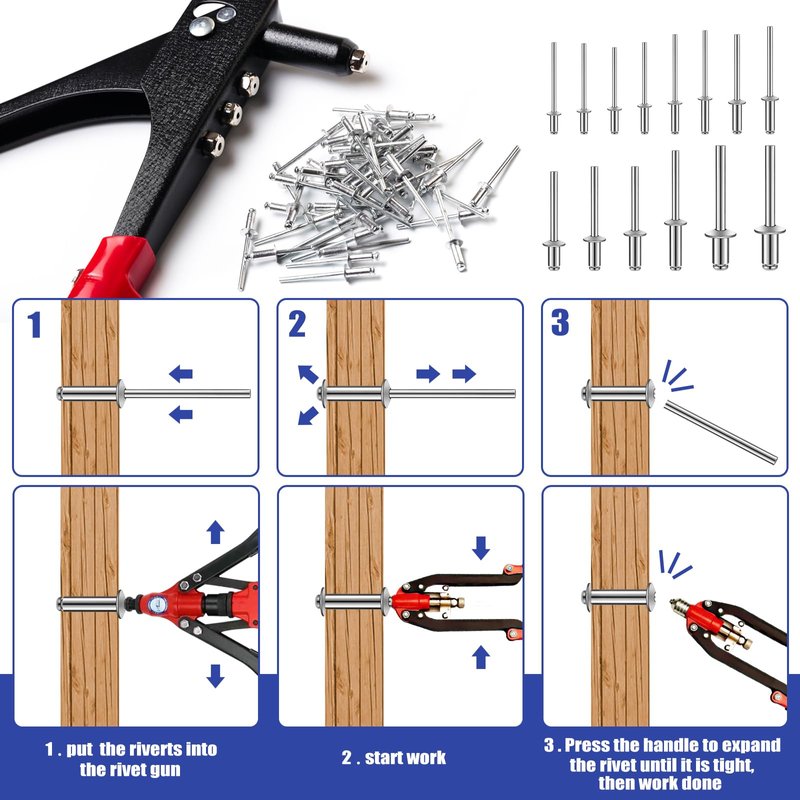 1

2

3

1 . put the riverts into the rivet gun

2 . start work

3 . Press the handle to expand the rivet until it is tight, then work done