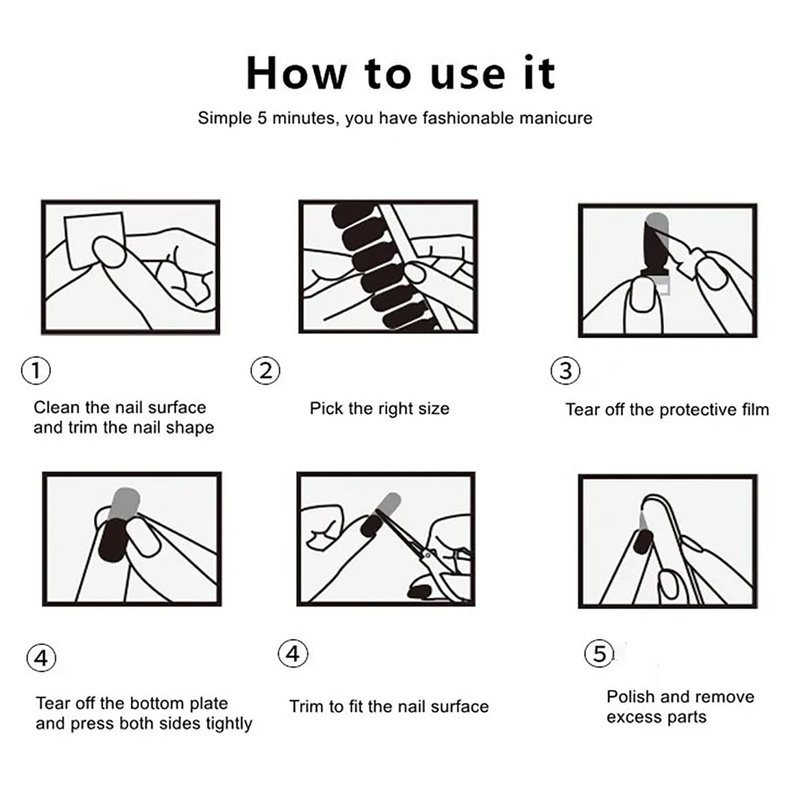 How to use it

Simple 5 minutes, you have fashionable manicure

①

Clean the nail surface and trim the nail shape

②

Pick the right size

③

Tear off the protective film

④

Tear off the bottom plate and press both sides tightly

④

Trim to fit the nail surface

⑤

Polish and remove excess parts