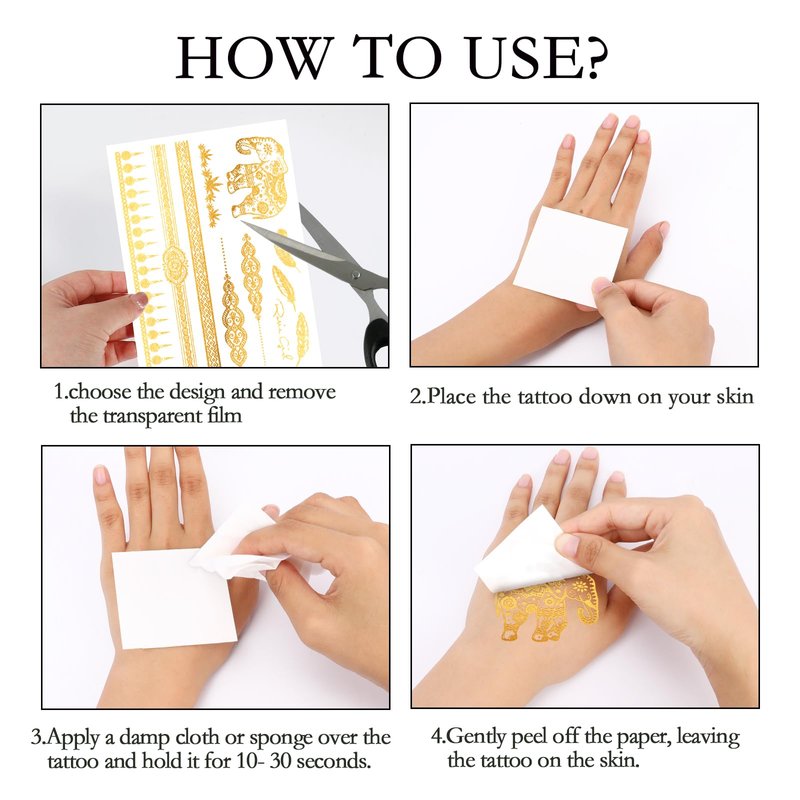 HOW TO USE?

1.choose the design and remove the transparent film

2.Place the tattoo down on your skin

3.Apply a damp cloth or sponge over the tattoo and hold it for 10- 30 seconds.

4.Gently peel off the paper, leaving the tattoo on the skin.