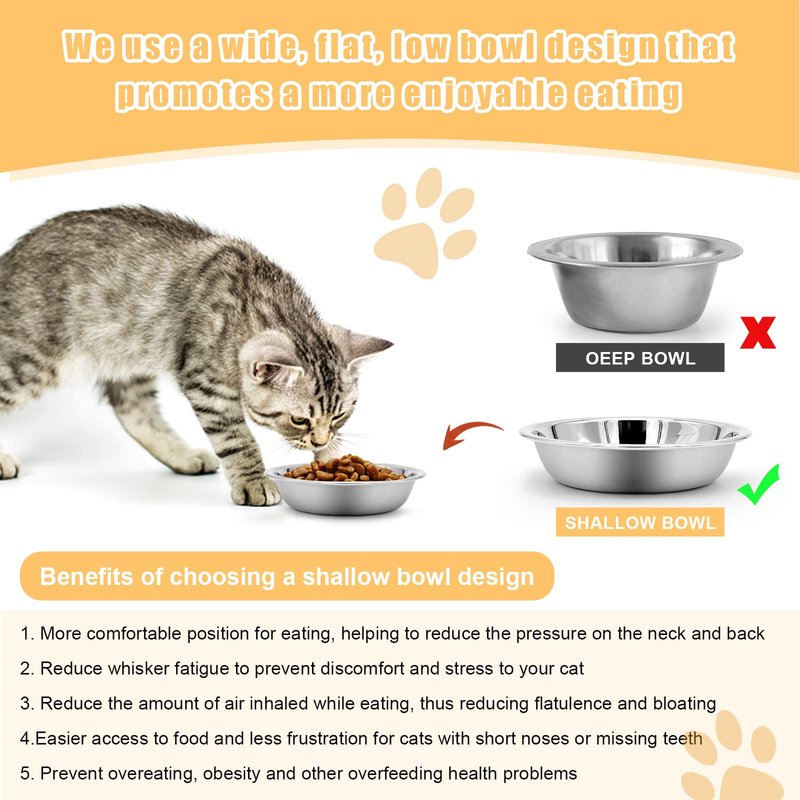 We use a wide, flat, low bowl design that promotes a more enjoyable eating

OEEP BOWL

SHALLOW BOWL

Benefits of choosing a shallow bowl design

1. More comfortable position for eating, helping to reduce the pressure on the neck and back

2. Reduce whisker fatigue to prevent discomfort and stress to your cat

3. Reduce the amount of air inhaled while eating, thus reducing flatulence and bloating

4.Easier access to food and less frustration for cats with short noses or missing teeth

5. Prevent overeating, obesity and other overfeeding health problems