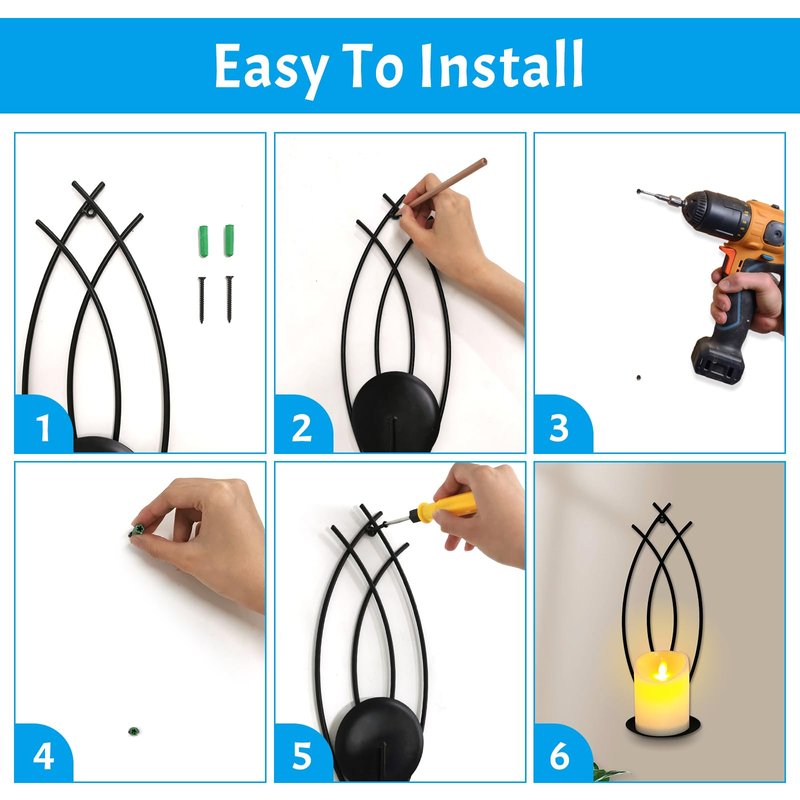 Easy To Install

1

2

3

4

5

6