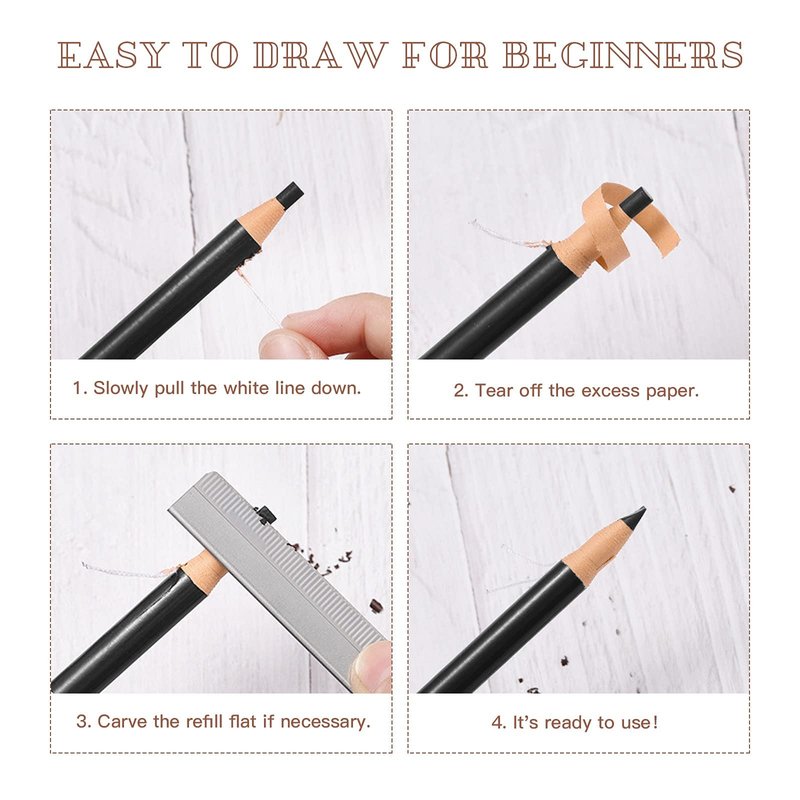 EASY TO DRAW FOR BEGINNERS

1. Slowly pull the white line down.

2. Tear off the excess paper.

3. Carve the refill flat if necessary.

4. It's ready to use!