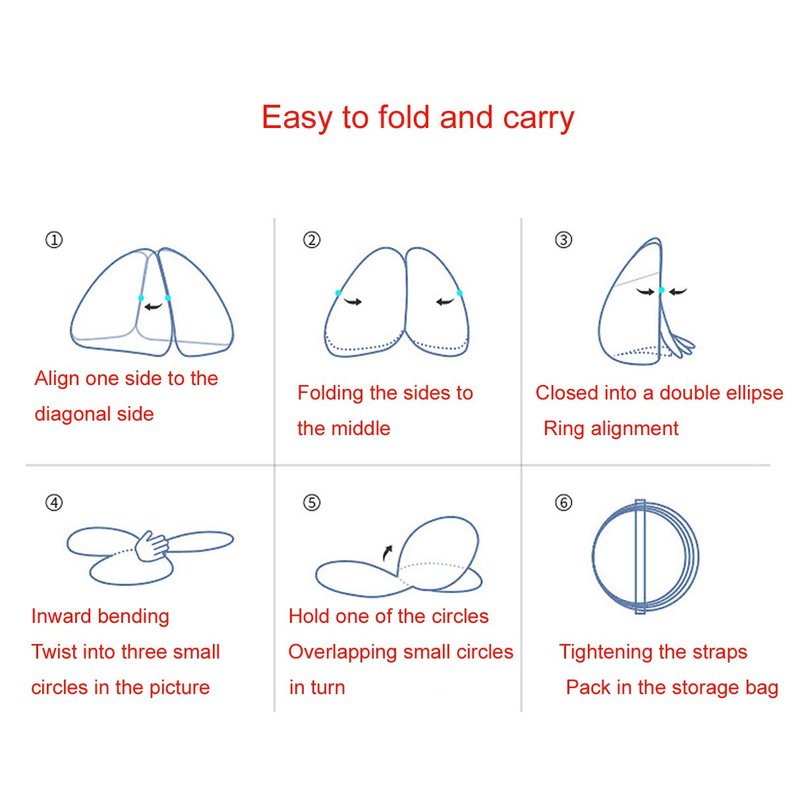 Easy to fold and carry

①

Align one side to the diagonal side

②

Folding the sides to the middle

③

Closed into a double ellipse Ring alignment

④

Inward bending Twist into three small circles in the picture

⑤

Hold one of the circles Overlapping small circles in turn

⑥

Tightening the straps Pack in the storage bag