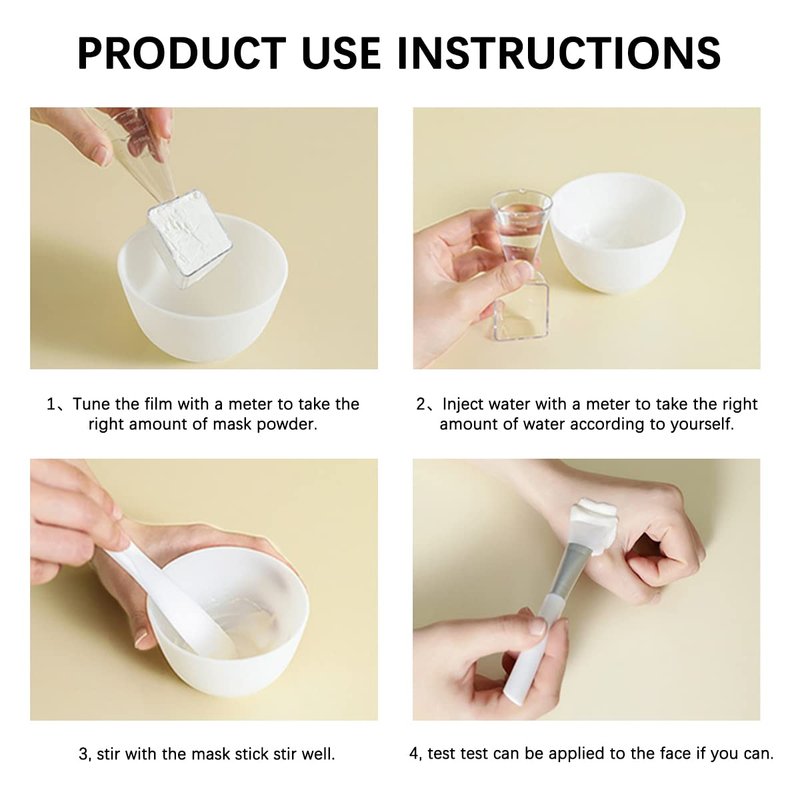 PRODUCT USE INSTRUCTIONS

1、Tune the film with a meter to take the right amount of mask powder.

2、Inject water with a meter to take the right amount of water according to yourself.

3, stir with the mask stick stir well.

4, test test can be applied to the face if you can.