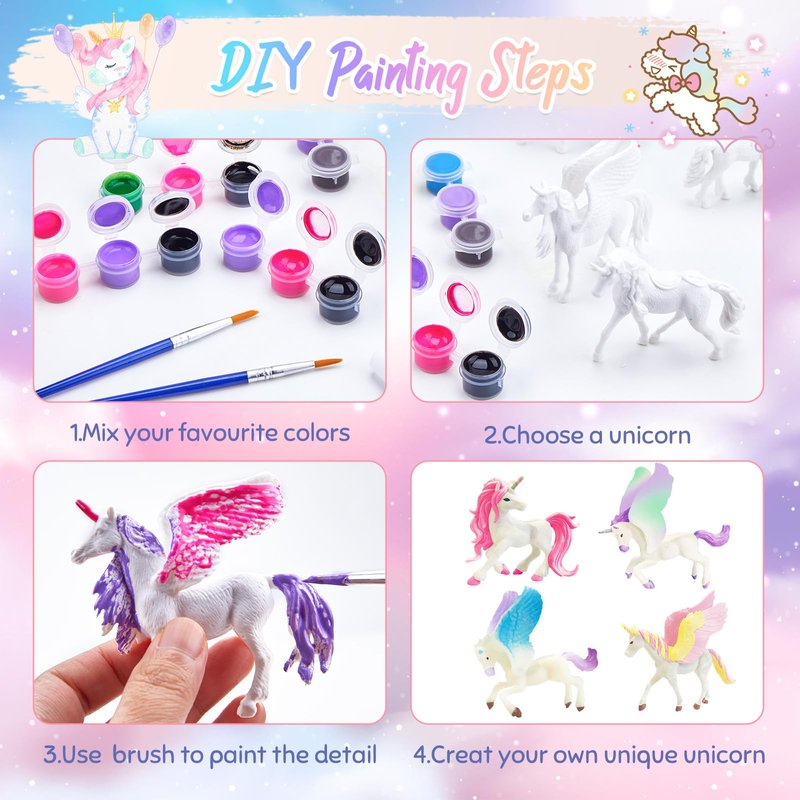 DIY Painting Steps

1.Mix your favourite colors

2.Choose a unicorn

3.Use brush to paint the detail

4.Creat your own unique unicorn