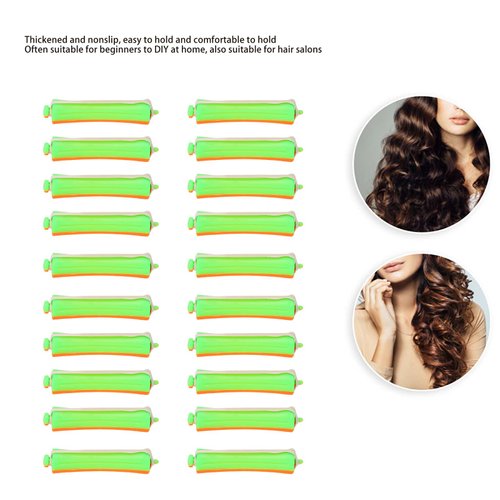 Thickened and nonslip, easy to hold and comfortable to hold
Often suitable for beginners to DIY at home, also suitable for hair salons