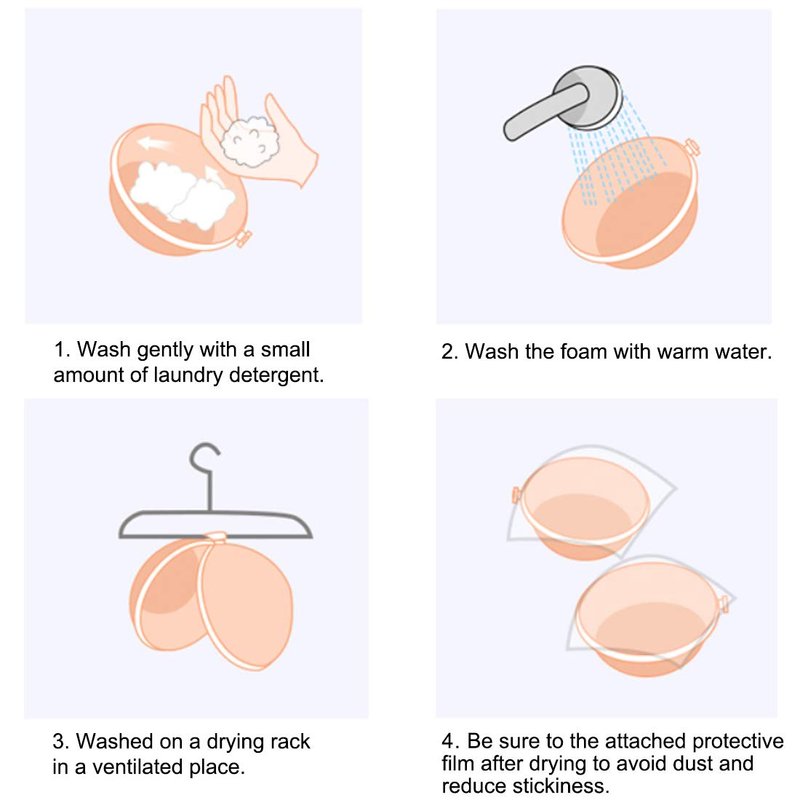 1. Wash gently with a small amount of laundry detergent.

2. Wash the foam with warm water.

3. Washed on a drying rack in a ventilated place.

4. Be sure to the attached protective film after drying to avoid dust and reduce stickiness.