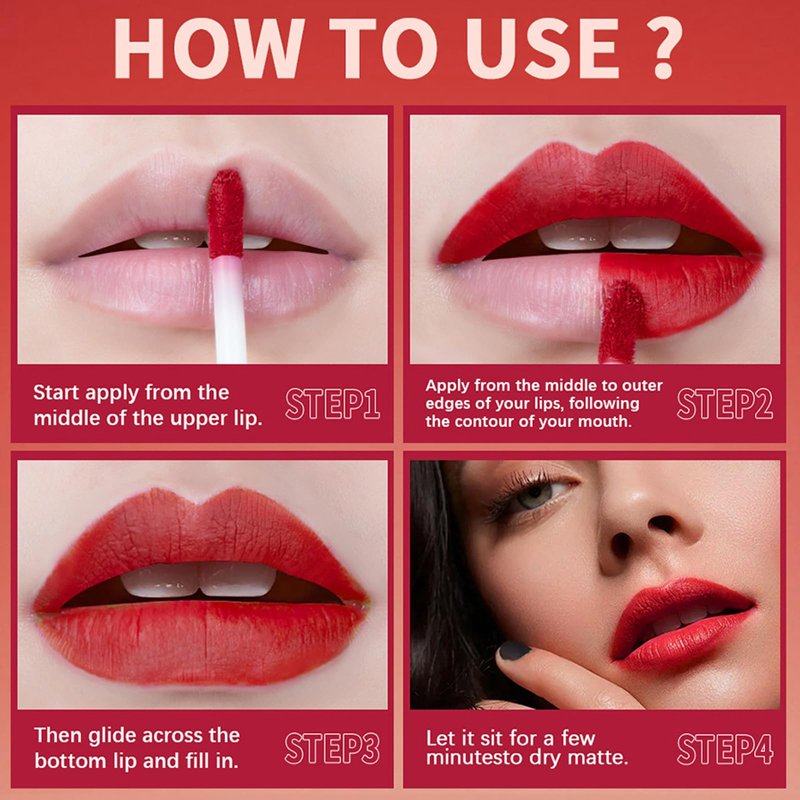 HOW TO USE ?

Start apply from the middle of the upper lip.

STEP1

Apply from the middle to outer edges of your lips, following the contour of your mouth.

STEP2

Then glide across the bottom lip and fill in.

STEP3

Let it sit for a few minutesto dry matte.

STEP4